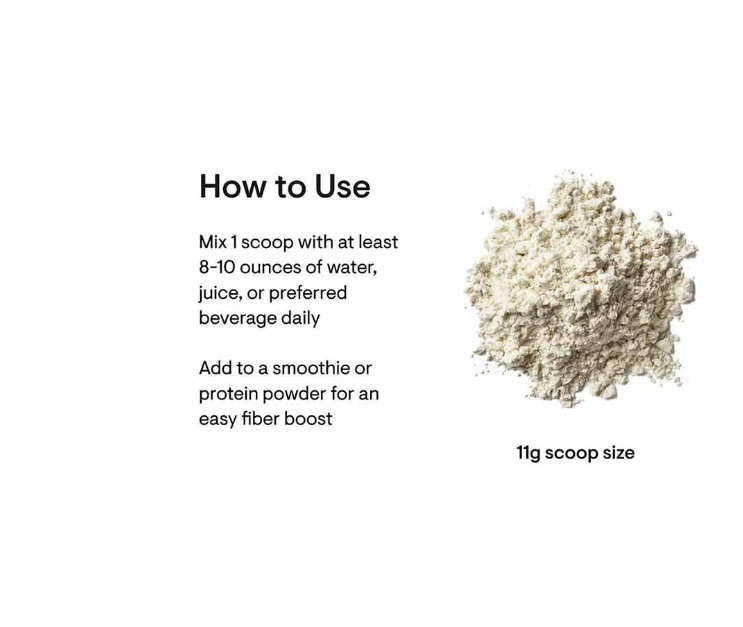 How to Use

Mix 1 scoop with at least 8-10 ounces of water, juice, or preferred beverage daily

Add to a smoothie or protein powder for an easy fiber boost

11g scoop size