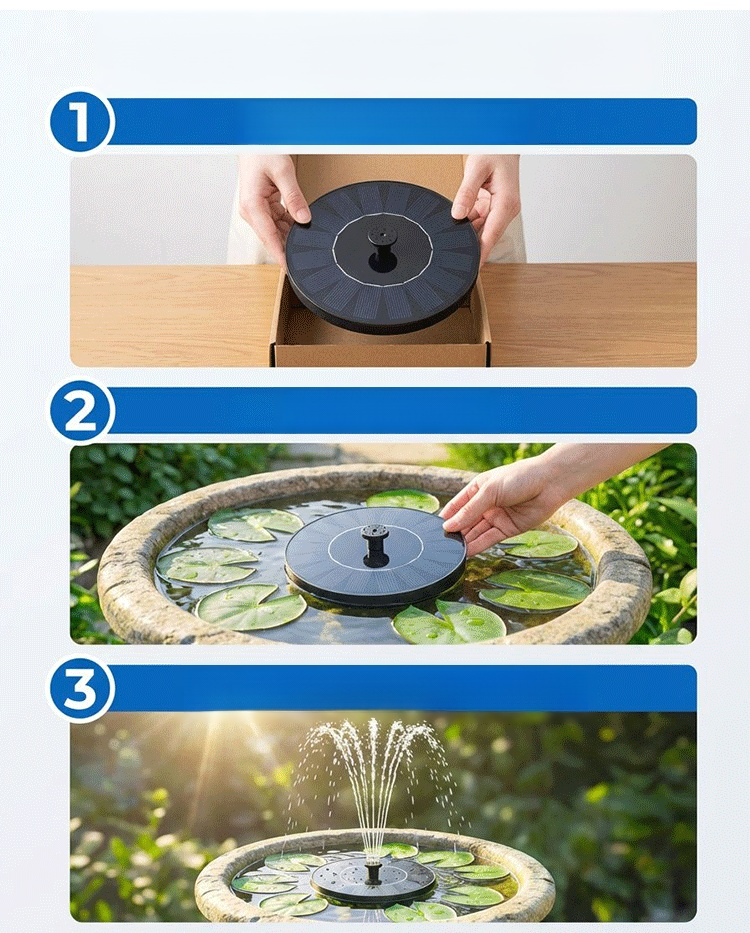 1

2

3