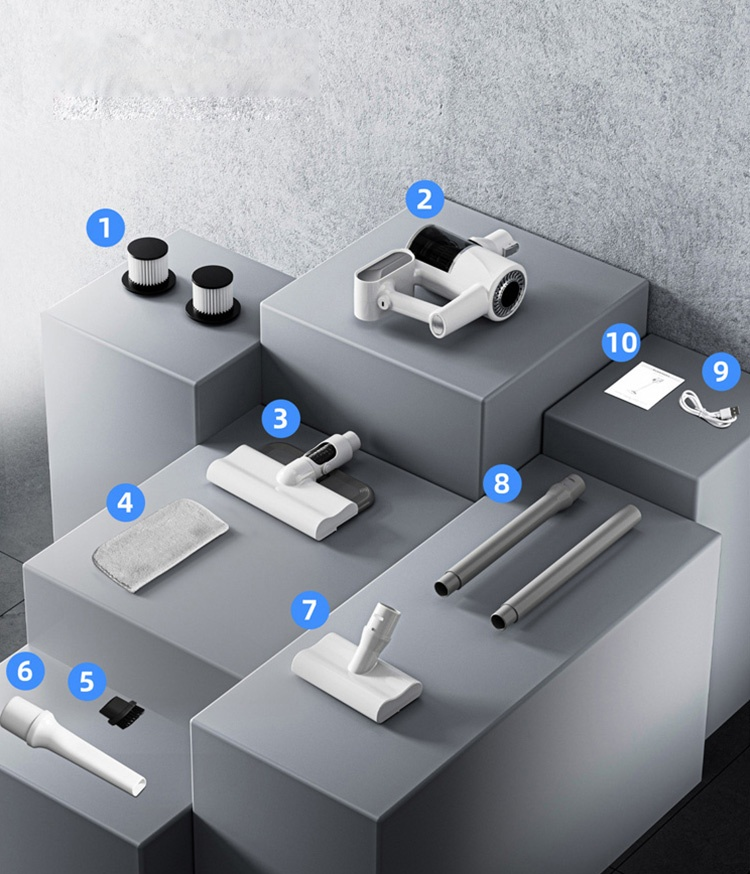 1
2
10
9
3
8
4
7
6
5