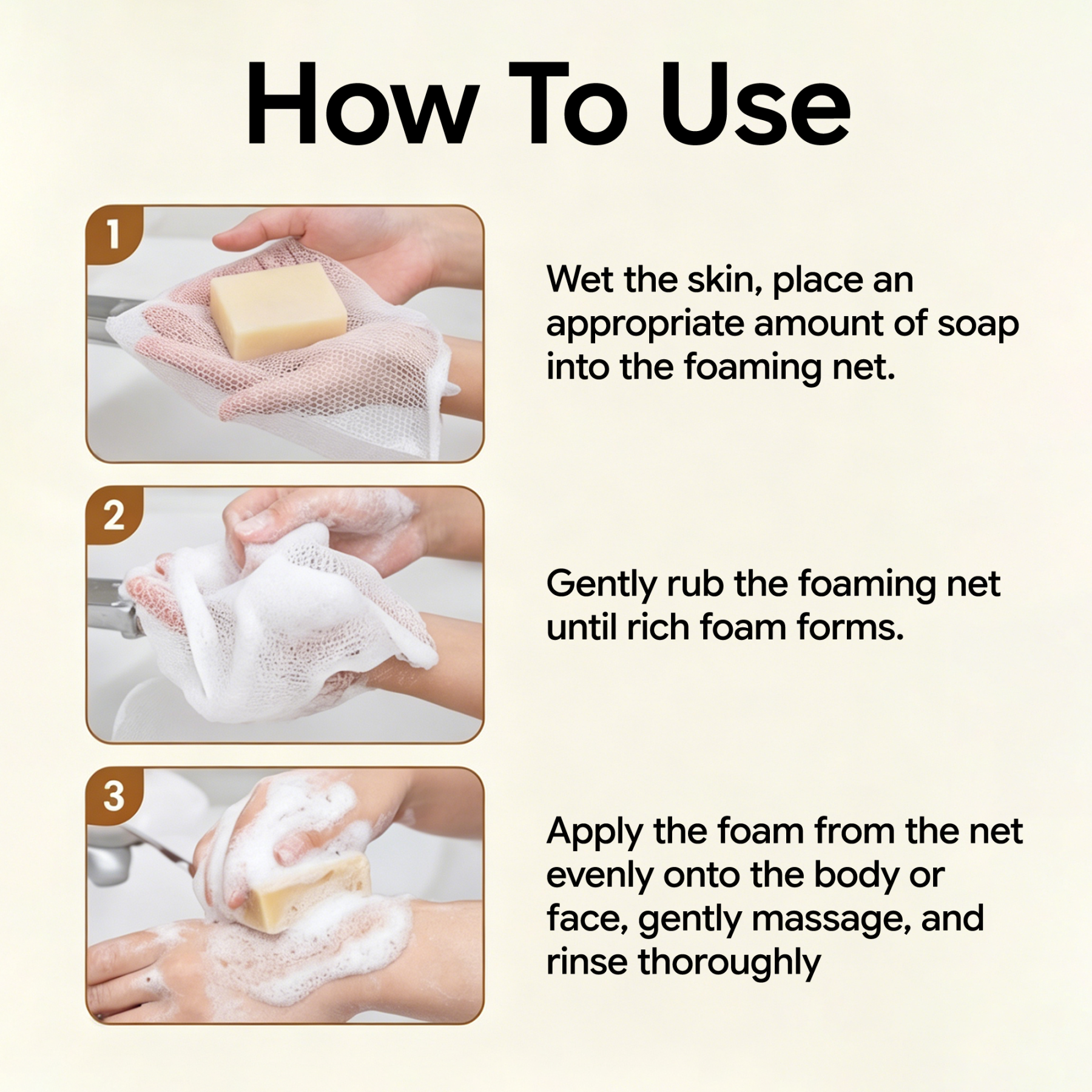 How To Use

1

Wet the skin, place an appropriate amount of soap into the foaming net.

2

Gently rub the foaming net until rich foam forms.

3

Apply the foam from the net evenly onto the body or face, gently massage, and rinse thoroughly