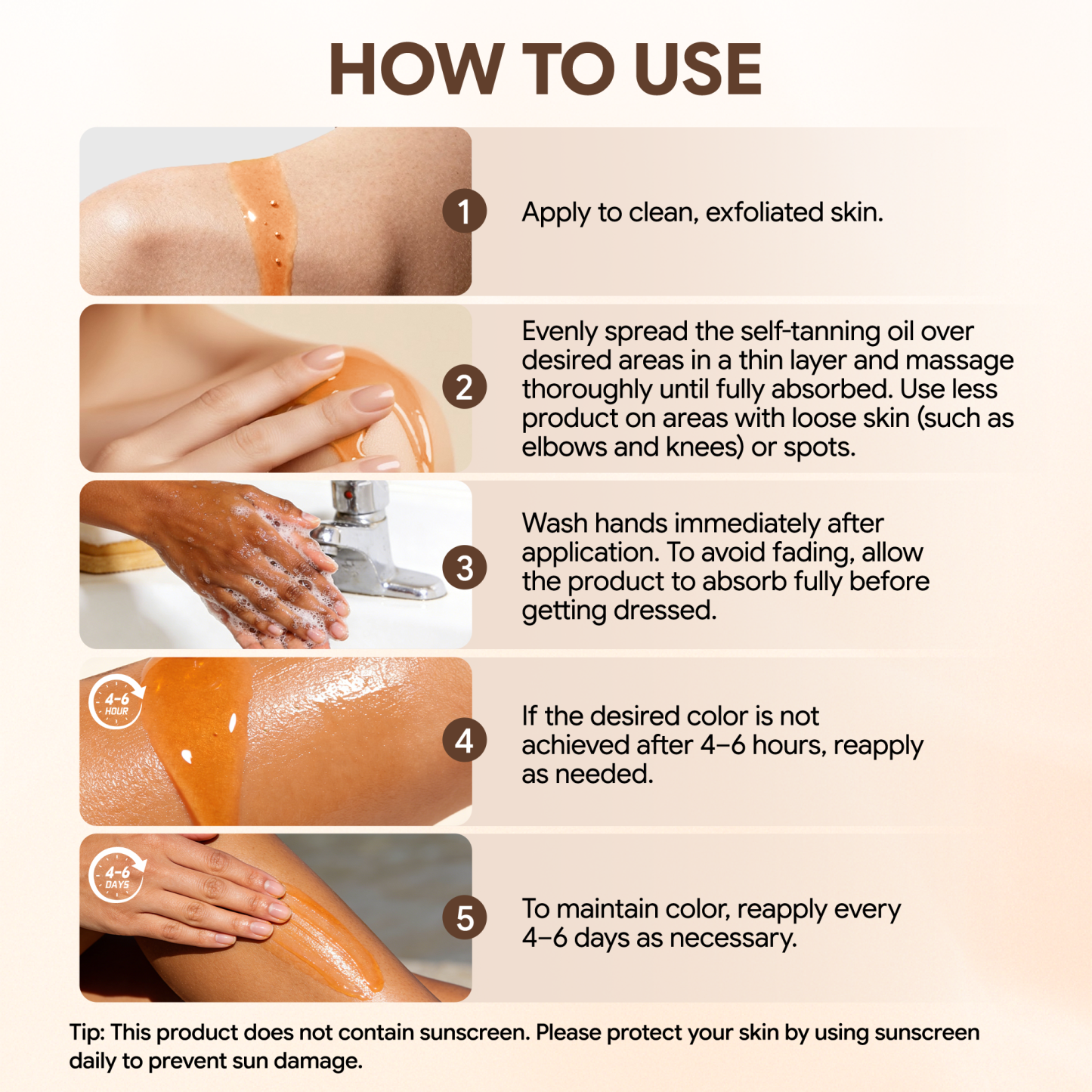 HOW TO USE

1 Apply to clean, exfoliated skin.

2 Evenly spread the self-tanning oil over desired areas in a thin layer and massage thoroughly until fully absorbed. Use less product on areas with loose skin (such as elbows and knees) or spots.

3 Wash hands immediately after application. To avoid fading, allow the product to absorb fully before getting dressed.

4-6 HOUR

4 If the desired color is not achieved after 4–6 hours, reapply as needed.

4-6 DAYS

5 To maintain color, reapply every 4–6 days as necessary.

Tip: This product does not contain sunscreen. Please protect your skin by using sunscreen daily to prevent sun damage.