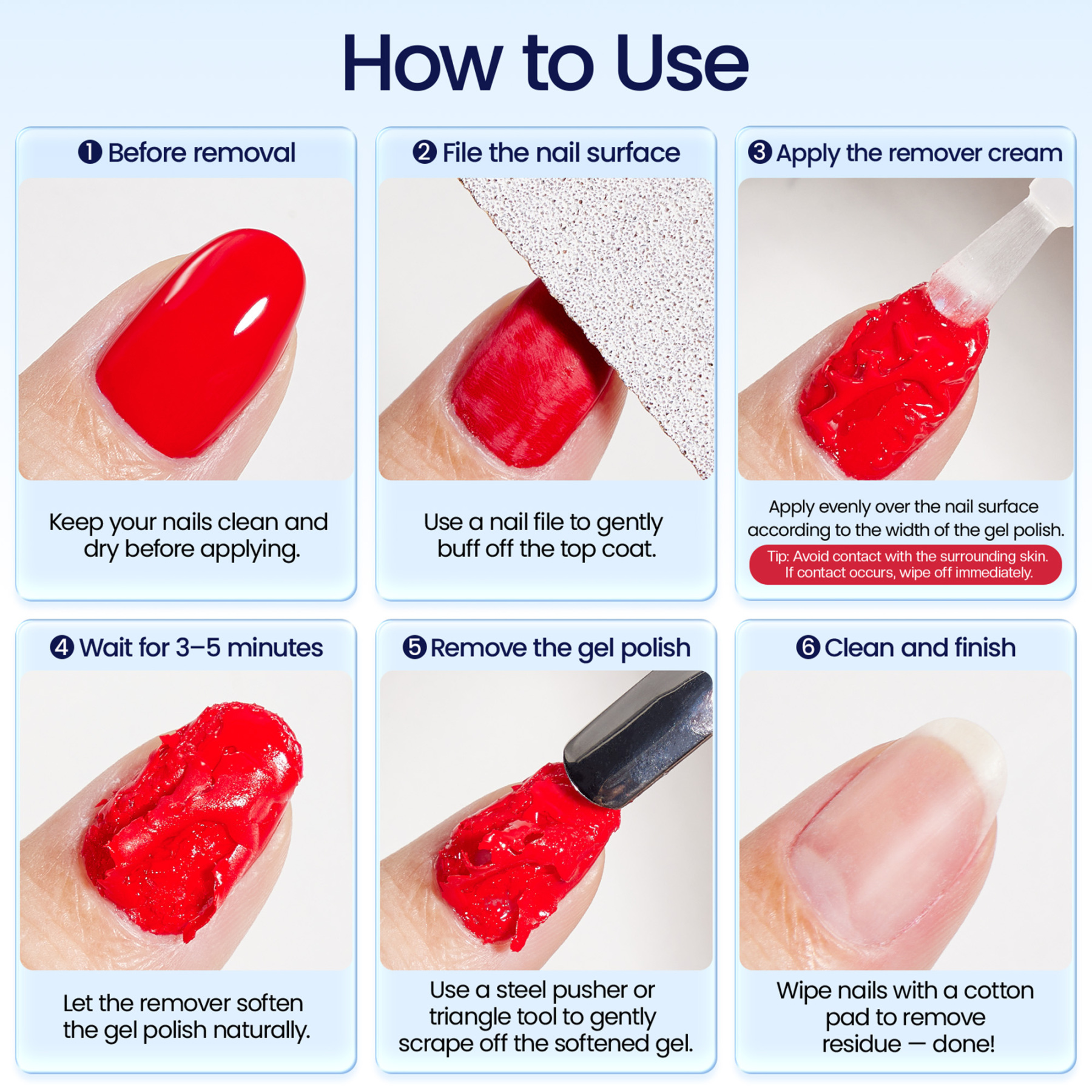 How to Use

❶ Before removal

Keep your nails clean and dry before applying.

❷ File the nail surface

Use a nail file to gently buff off the top coat.

❸ Apply the remover cream

Apply evenly over the nail surface according to the width of the gel polish.

Tip: Avoid contact with the surrounding skin. If contact occurs, wipe off immediately.

❹ Wait for 3–5 minutes

Let the remover soften the gel polish naturally.

❺ Remove the gel polish

Use a steel pusher or triangle tool to gently scrape off the softened gel.

❻ Clean and finish

Wipe nails with a cotton pad to remove residue — done!