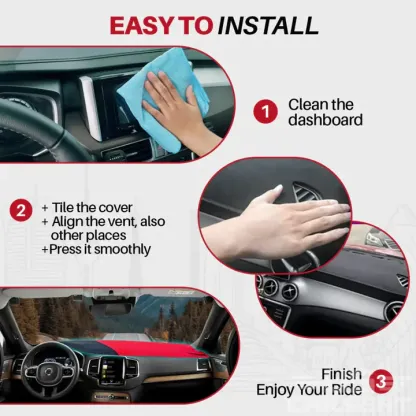 EASY TO INSTALL

1 Clean the dashboard

2 + Tile the cover
+ Align the vent, also other places
+Press it smoothly

Finish
Enjoy Your Ride 3