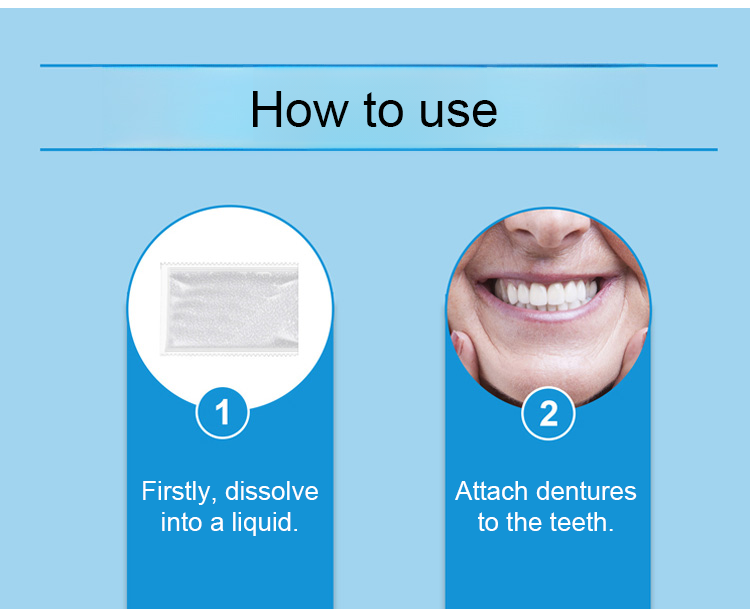 How to use

1

Firstly, dissolve into a liquid.

2

Attach dentures to the teeth.