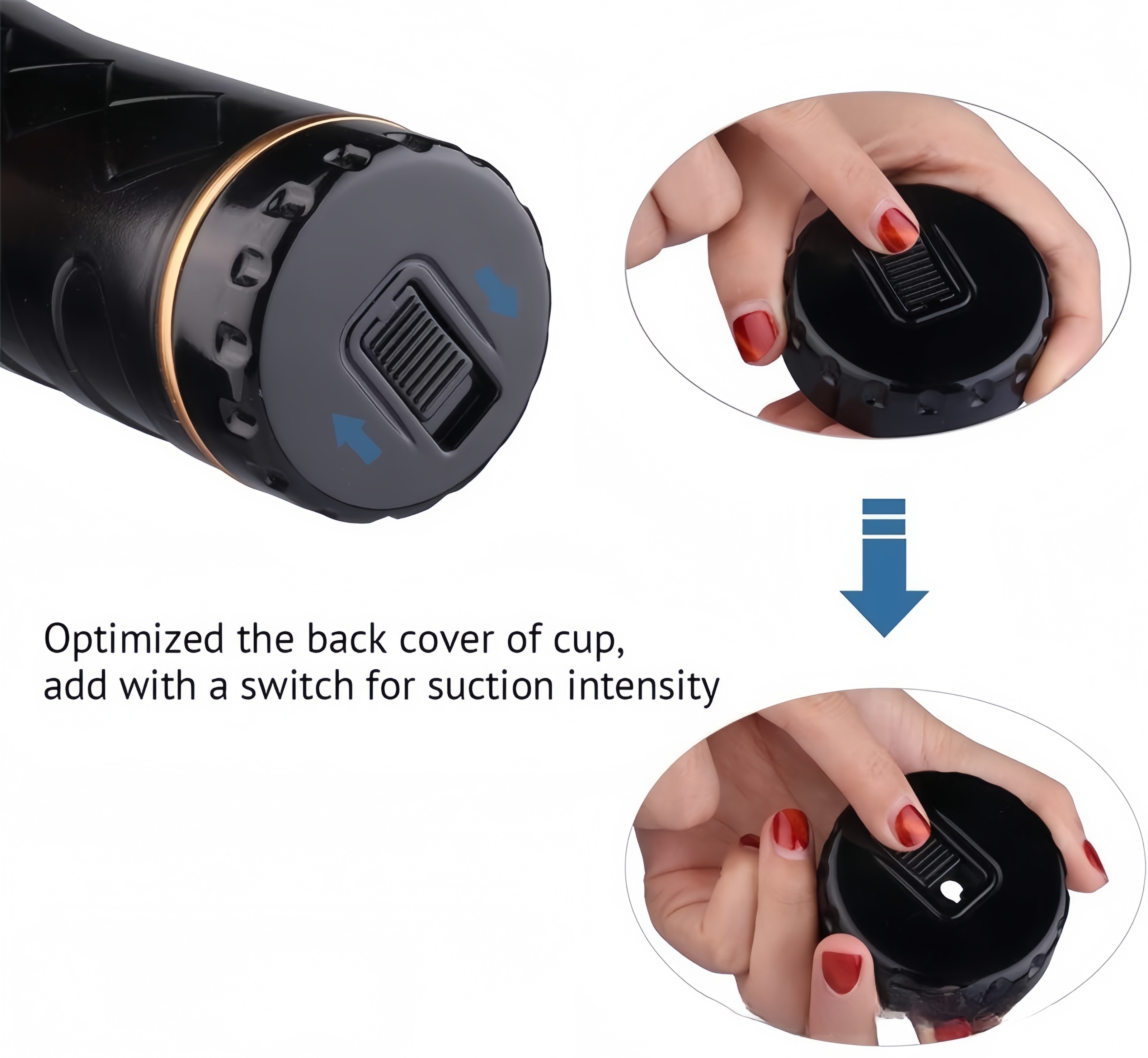 Optimized the back cover of cup,
add with a switch for suction intensity