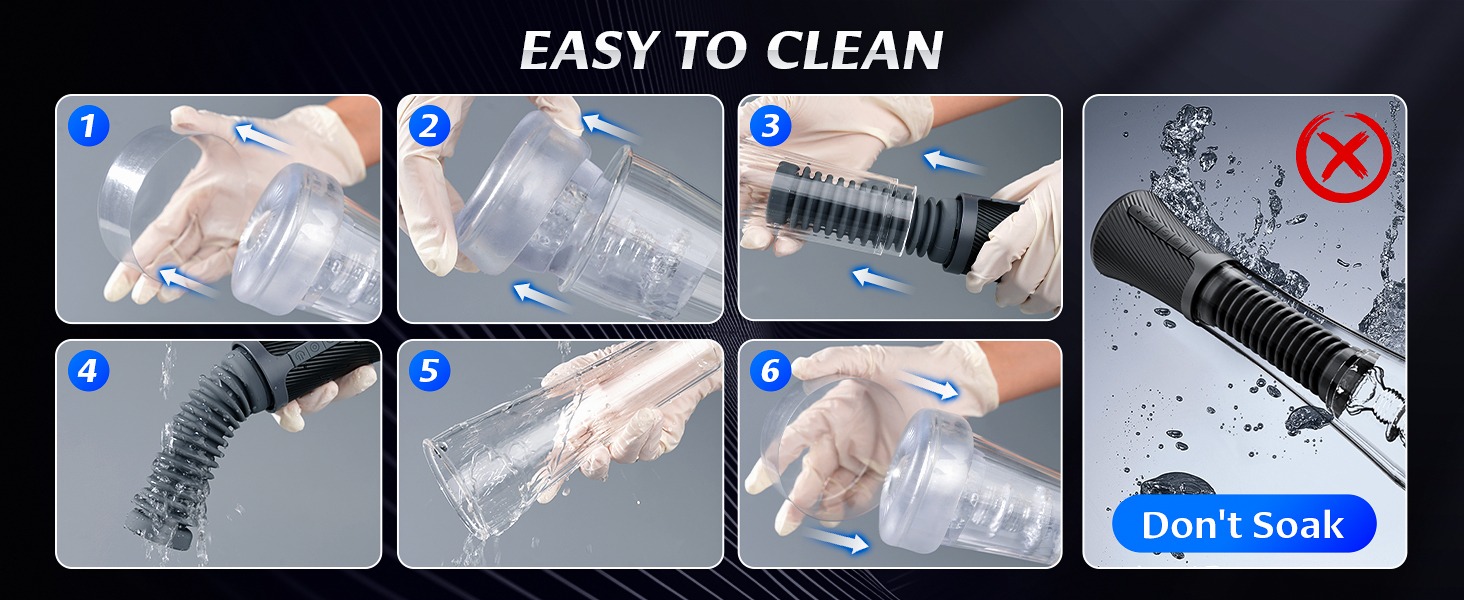 EASY TO CLEAN

1

2

3

4

5

6

Don't Soak