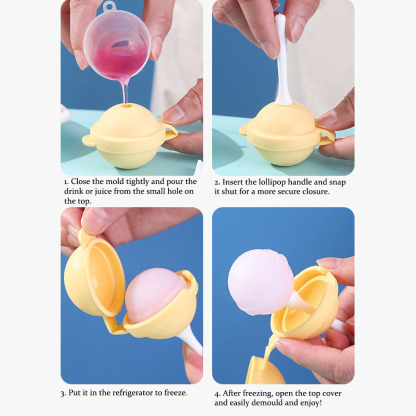 1. Close the mold tightly and pour the drink or juice from the small hole on the top.

2. Insert the lollipop handle and snap it shut for a more secure closure.

3. Put it in the refrigerator to freeze.

4. After freezing, open the top cover and easily demould and enjoy!