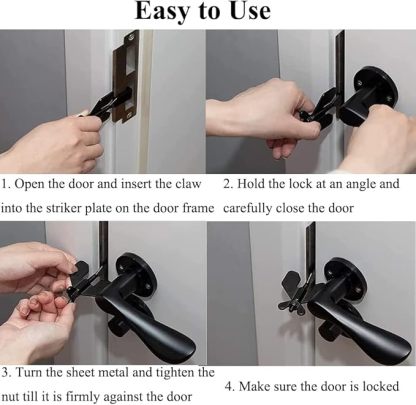 Easy to Use

1. Open the door and insert the claw into the striker plate on the door frame

2. Hold the lock at an angle and carefully close the door

3. Turn the sheet metal and tighten the nut till it is firmly against the door

4. Make sure the door is locked