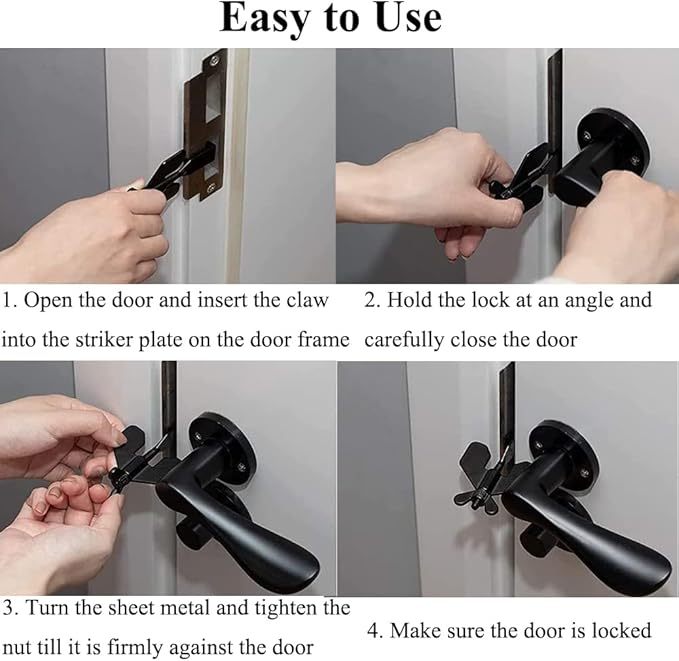 Easy to Use

1. Open the door and insert the claw into the striker plate on the door frame

2. Hold the lock at an angle and carefully close the door

3. Turn the sheet metal and tighten the nut till it is firmly against the door

4. Make sure the door is locked