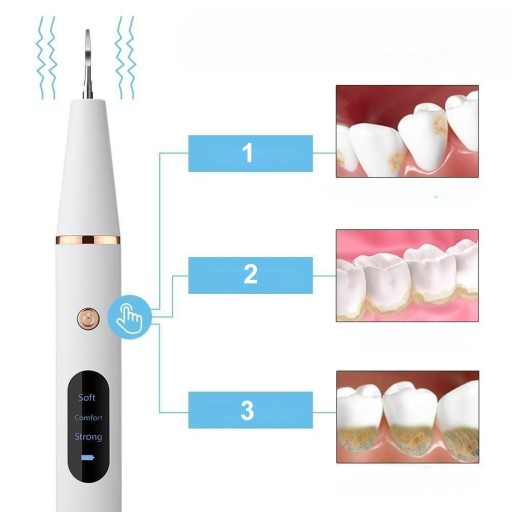 1

2

3

Soft
Comfort
Strong