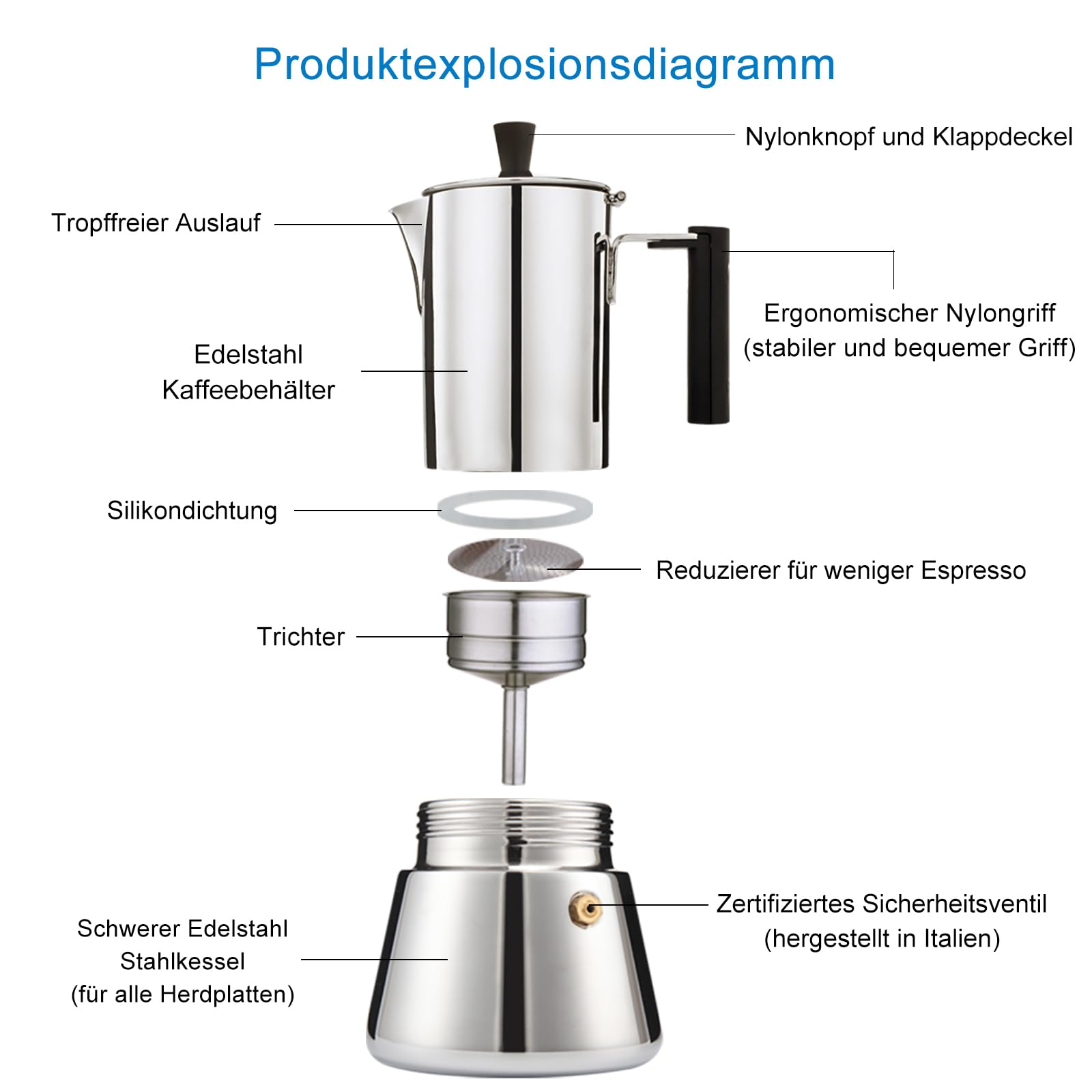 Produktexplosionsdiagramm

Nylonknopf und Klappdeckel

Tropffreier Auslauf

Ergonomischer Nylongriff
(stabiler und bequemer Griff)

Edelstahl
Kaffeebehälter

Silikondichtung

Reduzierer für weniger Espresso

Trichter

Zertifiziertes Sicherheitsventil
(hergestellt in Italien)

Schwerer Edelstahl
Stahlkessel
(für alle Herdplatten)