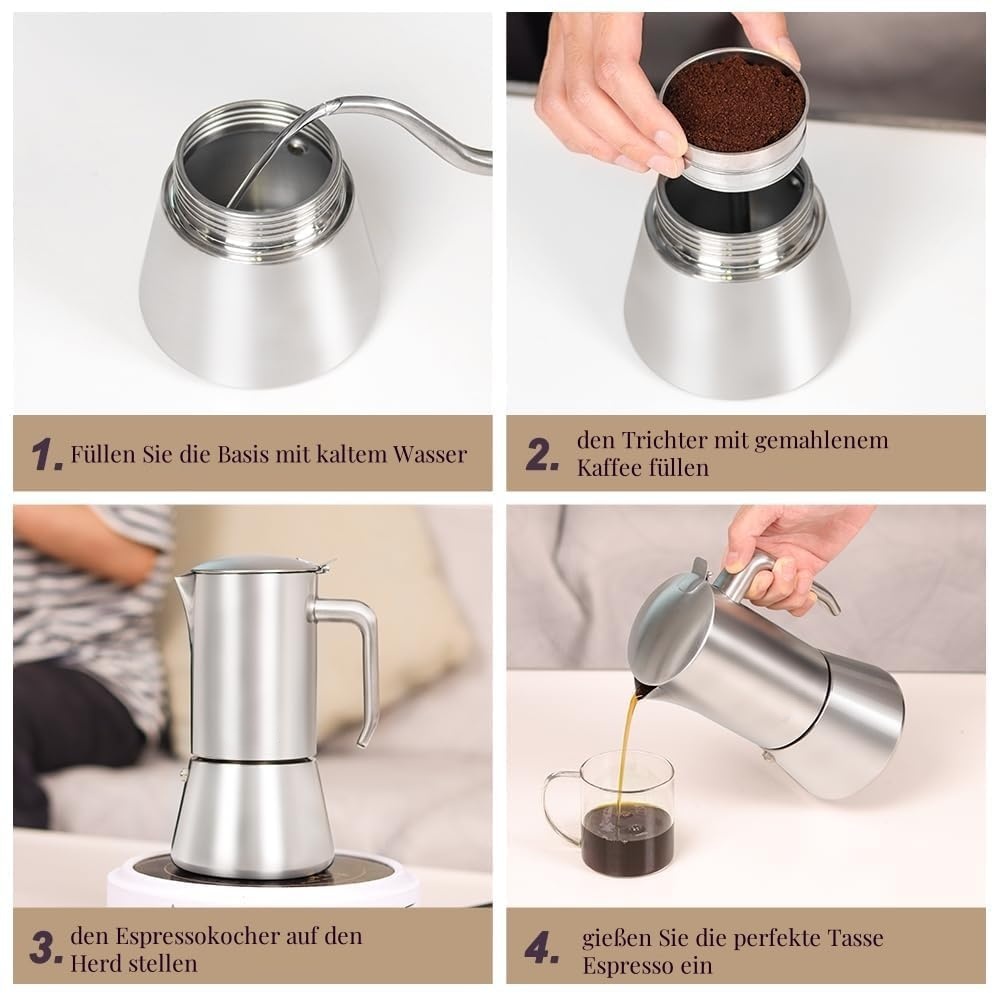 1. Füllen Sie die Basis mit kaltem Wasser

2. den Trichter mit gemahlenem Kaffee füllen

3. den Espressokocher auf den Herd stellen

4. gießen Sie die perfekte Tasse Espresso ein