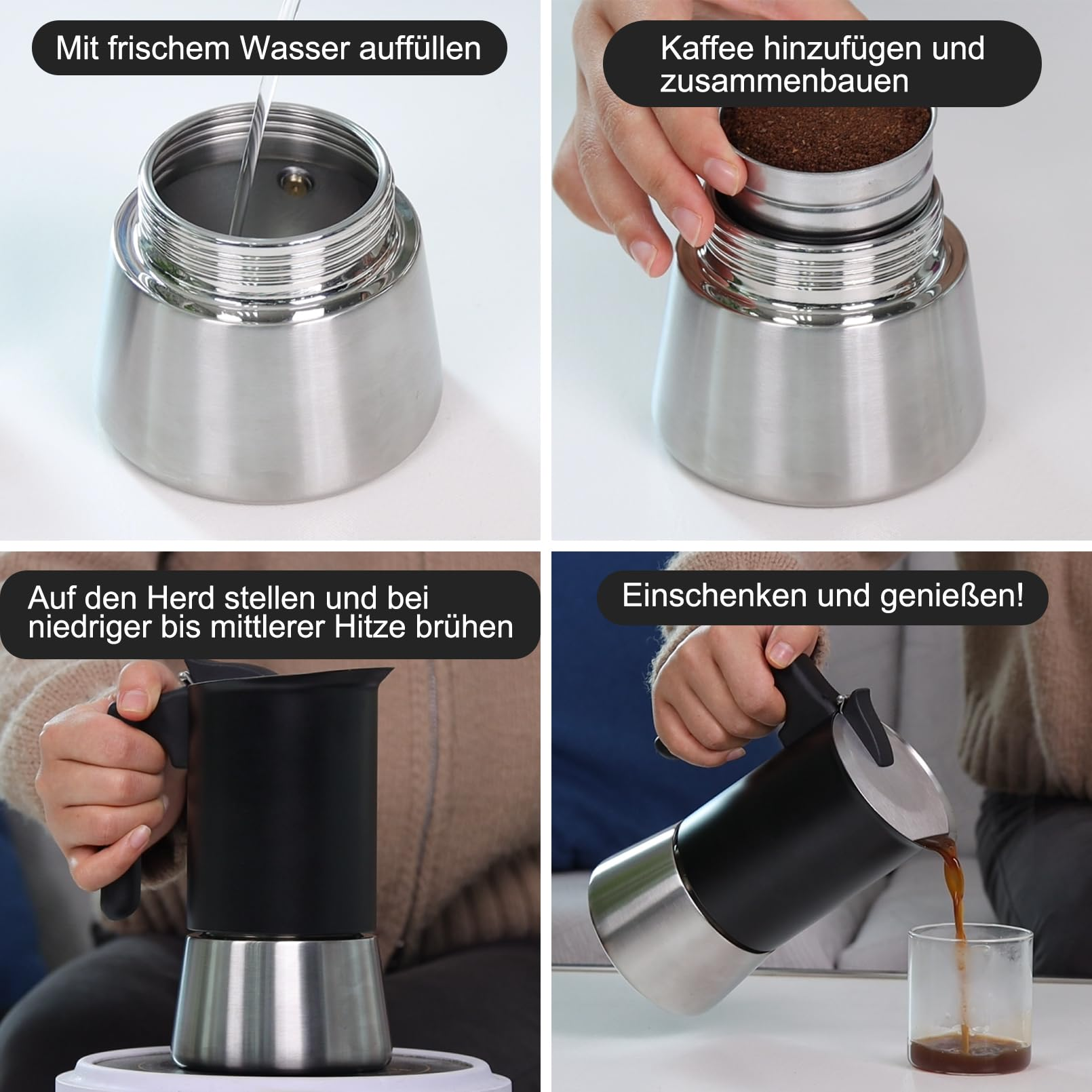 Mit frischem Wasser auffüllen

Kaffee hinzufügen und zusammenbauen

Auf den Herd stellen und bei niedriger bis mittlerer Hitze brühen

Einschenken und genießen!