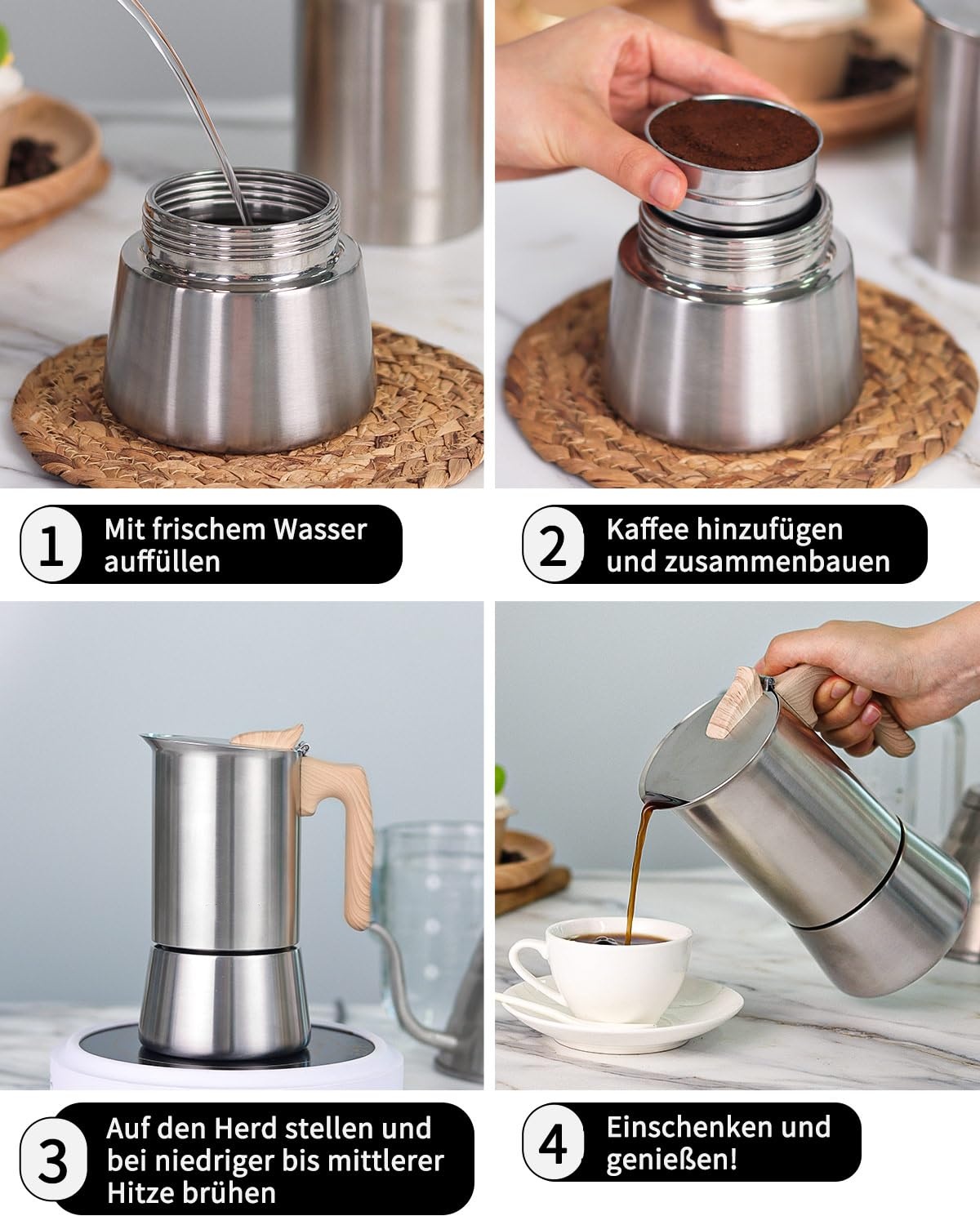 1 Mit frischem Wasser auffüllen

2 Kaffee hinzufügen und zusammenbauen

3 Auf den Herd stellen und bei niedriger bis mittlerer Hitze brühen

4 Einschenken und genießen!