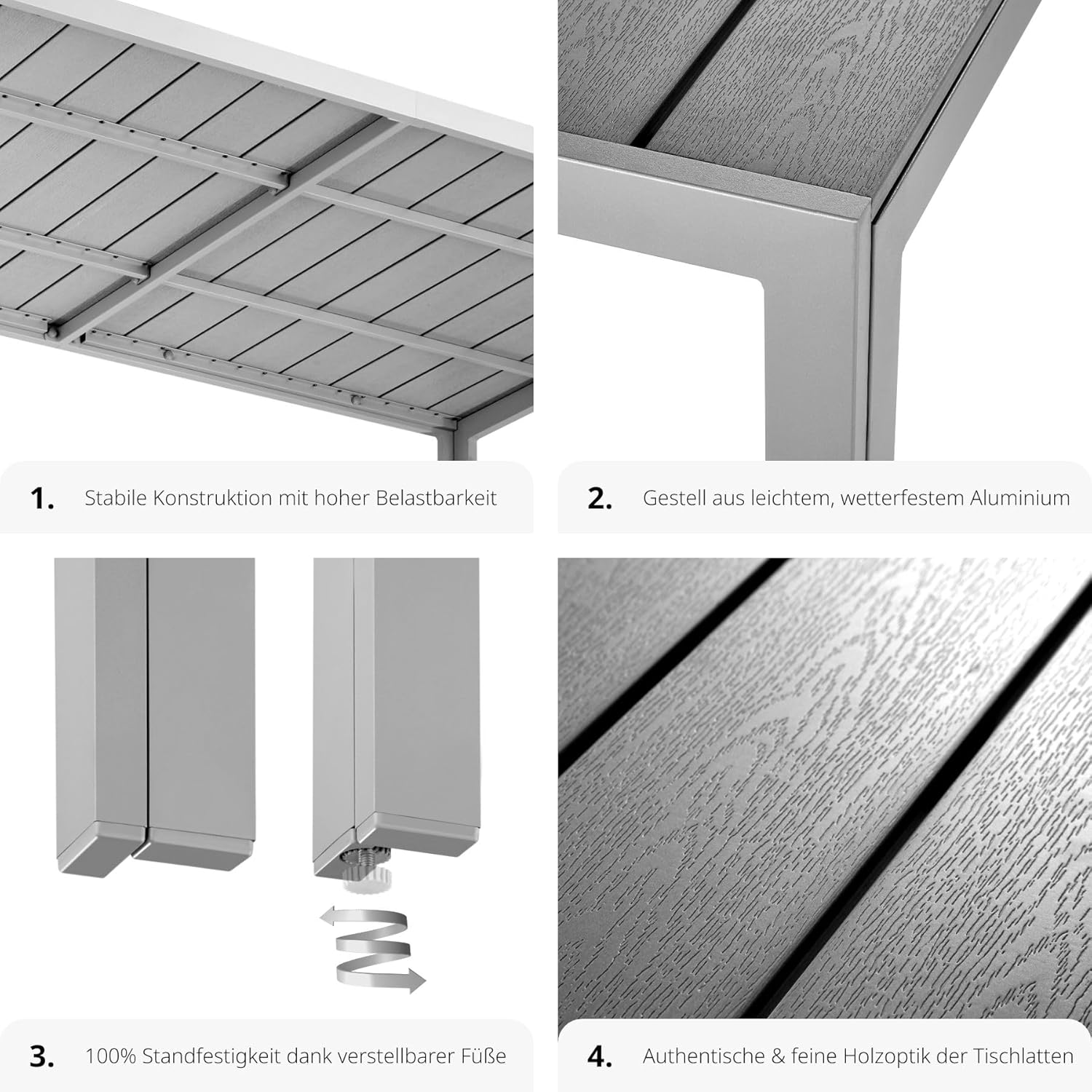 1. Stabile Konstruktion mit hoher Belastbarkeit

2. Gestell aus leichtem, wetterfestem Aluminium

3. 100% Standfestigkeit dank verstellbarer Füße

4. Authentische & feine Holzoptik der Tischlatten