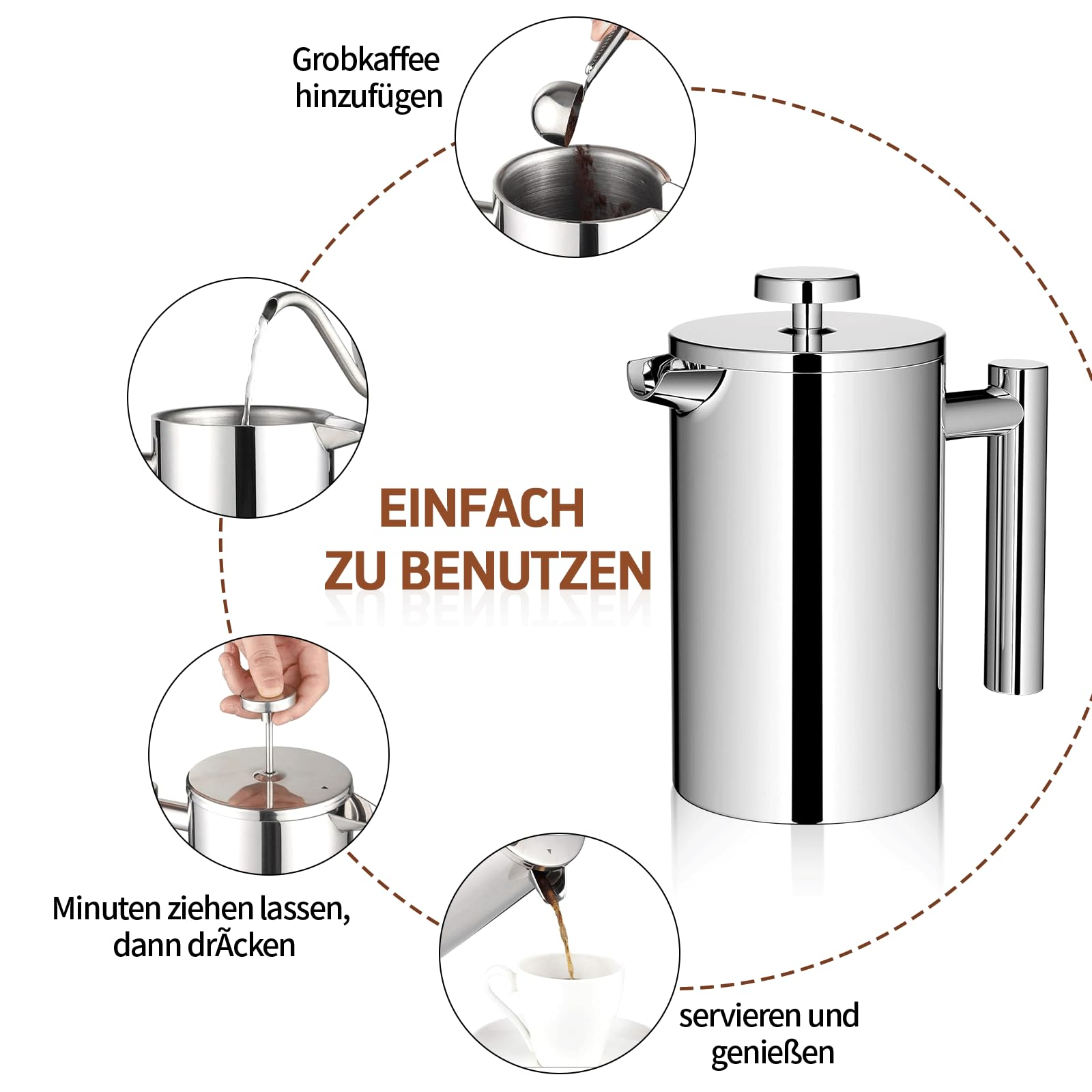 Grobkaffee hinzufügen

EINFACH ZU BENUTZEN

Minuten ziehen lassen, dann drÃcken

servieren und genießen