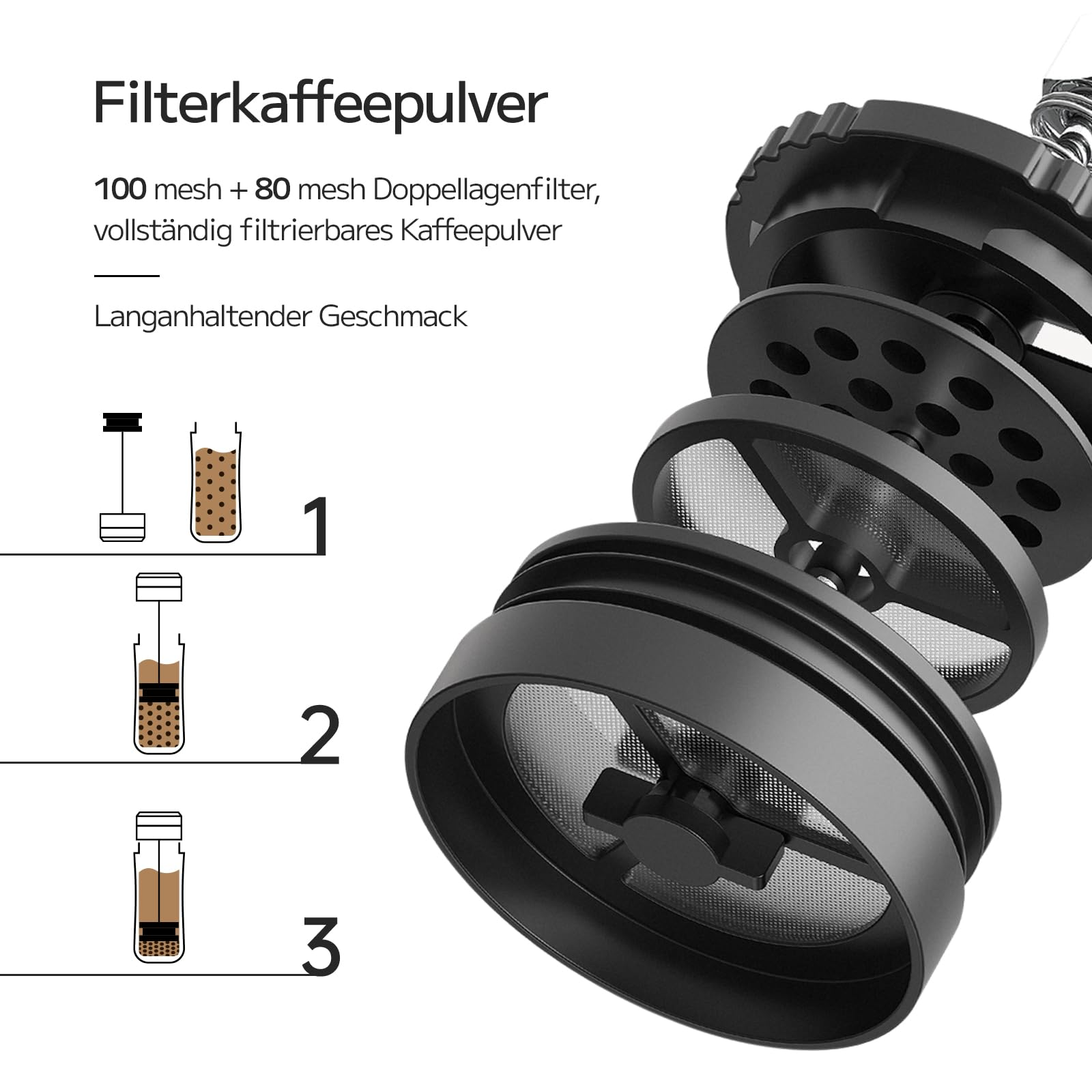 Filterkaffeepulver

100 mesh + 80 mesh Doppellagenfilter, vollständig filtrierbares Kaffeepulver

Langanhaltender Geschmack

1

2

3