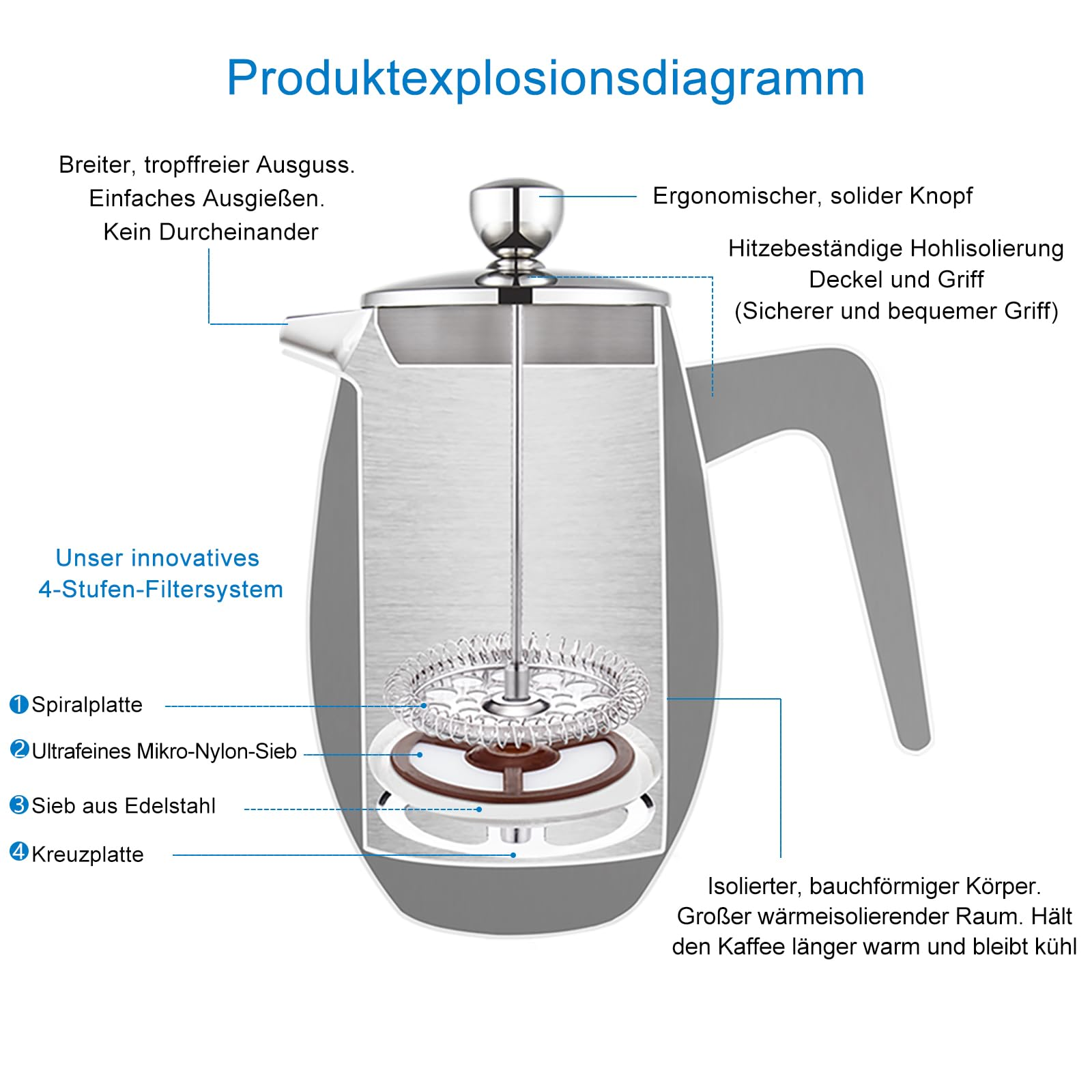 Produktexplosionsdiagramm

Breiter, tropffreier Ausguss.
Einfaches Ausgießen.
Kein Durcheinander

Ergonomischer, solider Knopf

Hitzebeständige Hohlisolierung
Deckel und Griff
(Sicherer und bequemer Griff)

Unser innovatives
4-Stufen-Filtersystem

1 Spiralplatte
2 Ultrafeines Mikro-Nylon-Sieb
3 Sieb aus Edelstahl
4 Kreuzplatte

Isolierter, bauchförmiger Körper.
Großer wärmeisolierender Raum. Hält den Kaffee länger warm und bleibt kühl