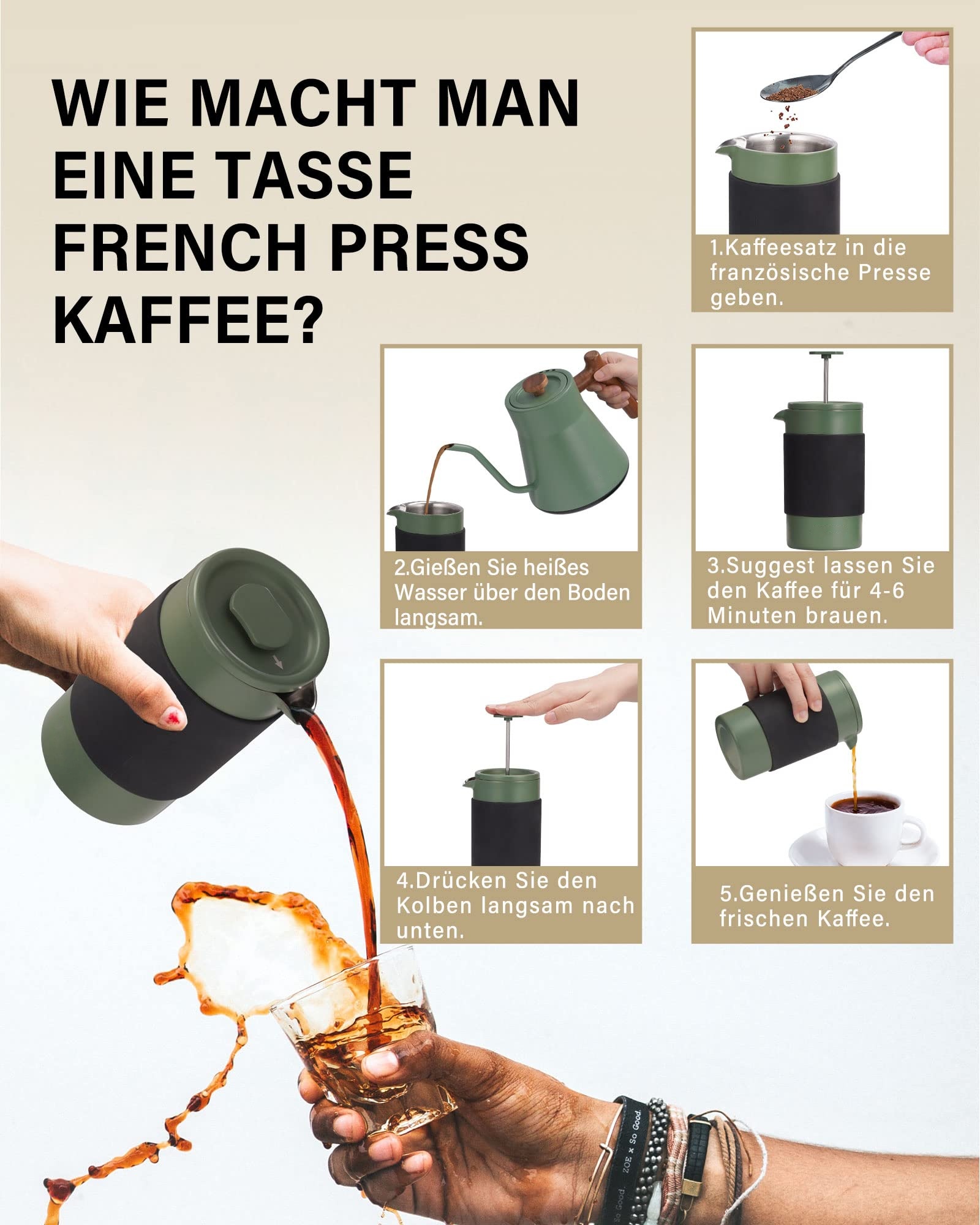 WIE MACHT MAN EINE TASSE FRENCH PRESS KAFFEE?

1.Kaffeesatz in die französische Presse geben.

2.Gießen Sie heißes Wasser über den Boden langsam.

3.Suggest lassen Sie den Kaffee für 4-6 Minuten brauen.

4.Drücken Sie den Kolben langsam nach unten.

5.Genießen Sie den frischen Kaffee.

ZOE x So Good.

So Good.