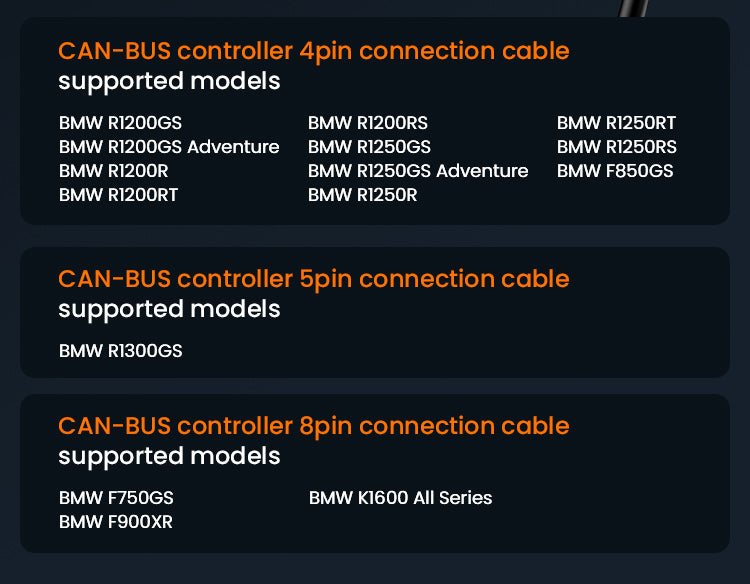 CAN-BUS controller 4pin connection cable
supported models

BMW R1200GS
BMW R1200GS Adventure
BMW R1200R
BMW R1200RT

BMW R1200RS
BMW R1250GS
BMW R1250GS Adventure
BMW R1250R

BMW R1250RT
BMW R1250RS
BMW F850GS

CAN-BUS controller 5pin connection cable
supported models

BMW R1300GS

CAN-BUS controller 8pin connection cable
supported models

BMW F750GS
BMW F900XR

BMW K1600 All Series