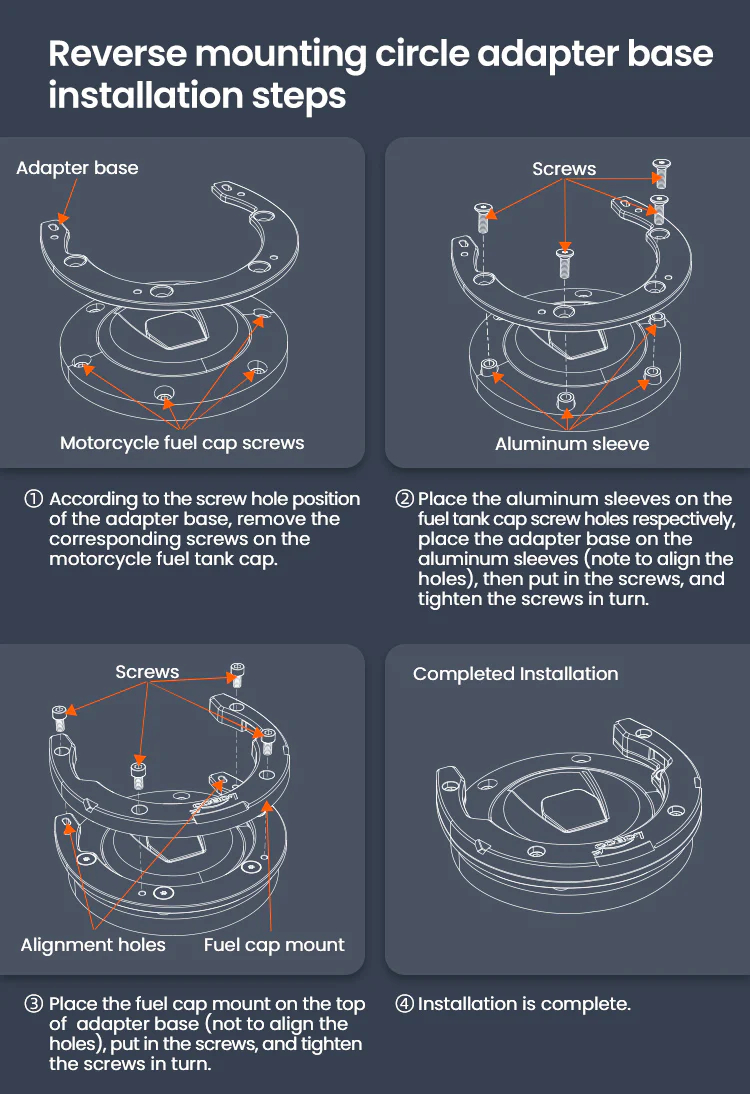 Reverse mounting circle adapter base installation steps

Adapter base

Motorcycle fuel cap screws

① According to the screw hole position of the adapter base, remove the corresponding screws on the motorcycle fuel tank cap.

Screws

Aluminum sleeve

② Place the aluminum sleeves on the fuel tank cap screw holes respectively, place the adapter base on the aluminum sleeves (note to align the holes), then put in the screws, and tighten the screws in turn.

Screws

Alignment holes

Fuel cap mount

③ Place the fuel cap mount on the top of adapter base (not to align the holes), put in the screws, and tighten the screws in turn.

Completed Installation

④ Installation is complete.