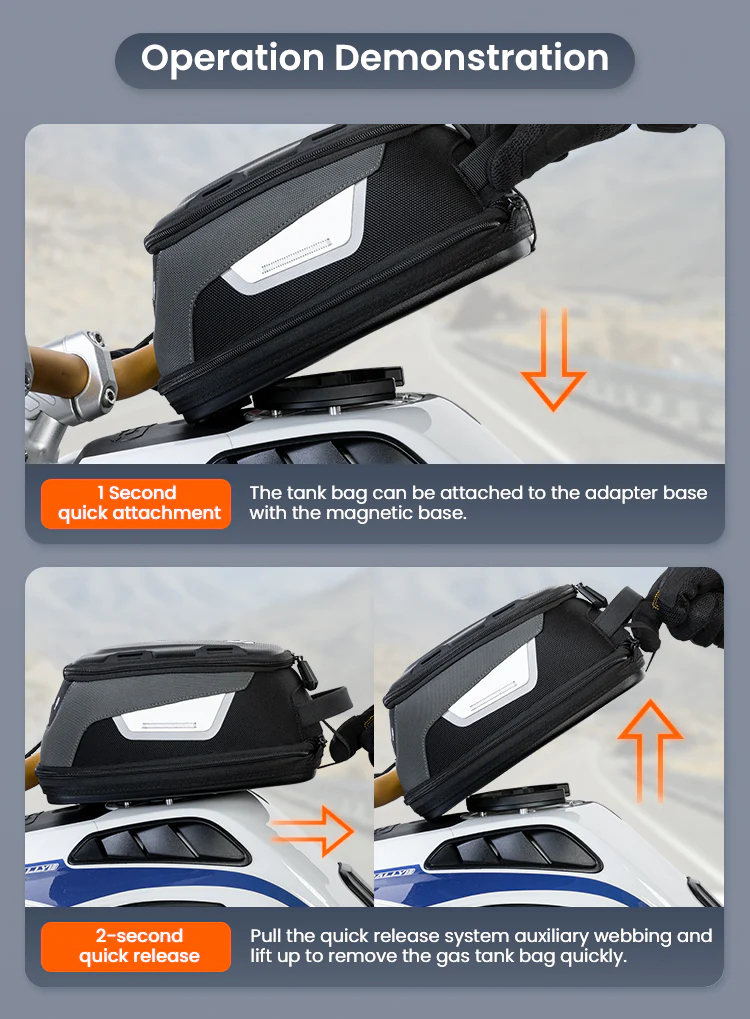 Operation Demonstration

1 Second quick attachment

The tank bag can be attached to the adapter base with the magnetic base.

2-second quick release

Pull the quick release system auxiliary webbing and lift up to remove the gas tank bag quickly.