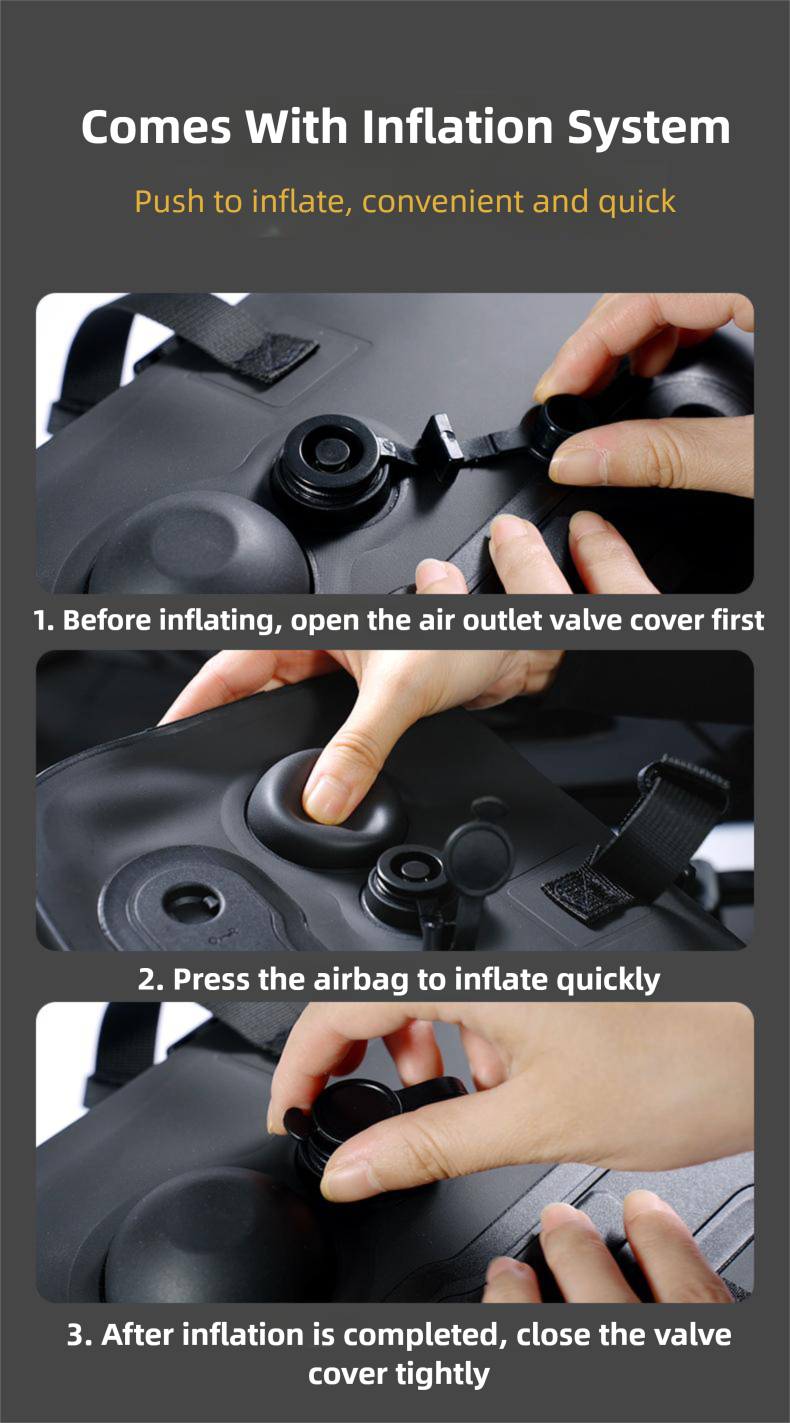 Comes With Inflation System

Push to inflate, convenient and quick

1. Before inflating, open the air outlet valve cover first

2. Press the airbag to inflate quickly

3. After inflation is completed, close the valve cover tightly