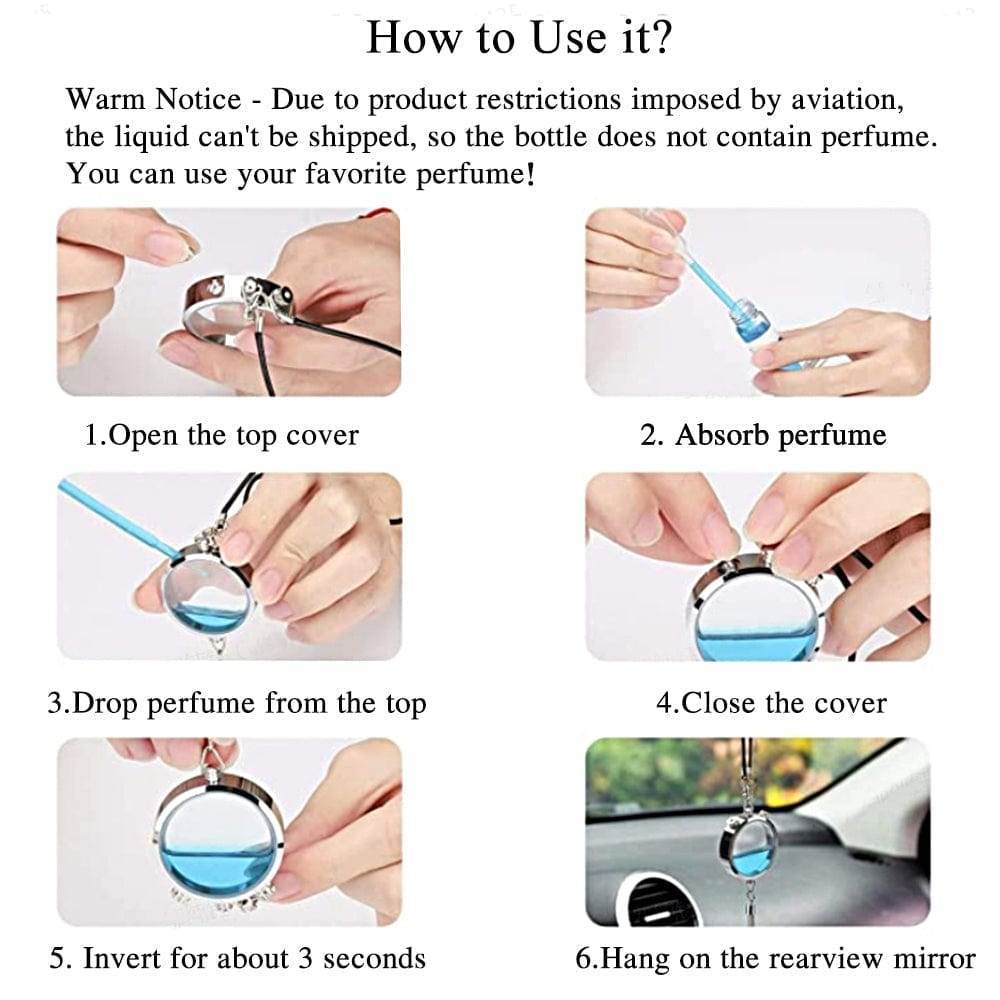 How to Use it?

Warm Notice - Due to product restrictions imposed by aviation, the liquid can't be shipped, so the bottle does not contain perfume. You can use your favorite perfume!

1.Open the top cover

2. Absorb perfume

3.Drop perfume from the top

4.Close the cover

5. Invert for about 3 seconds

6.Hang on the rearview mirror