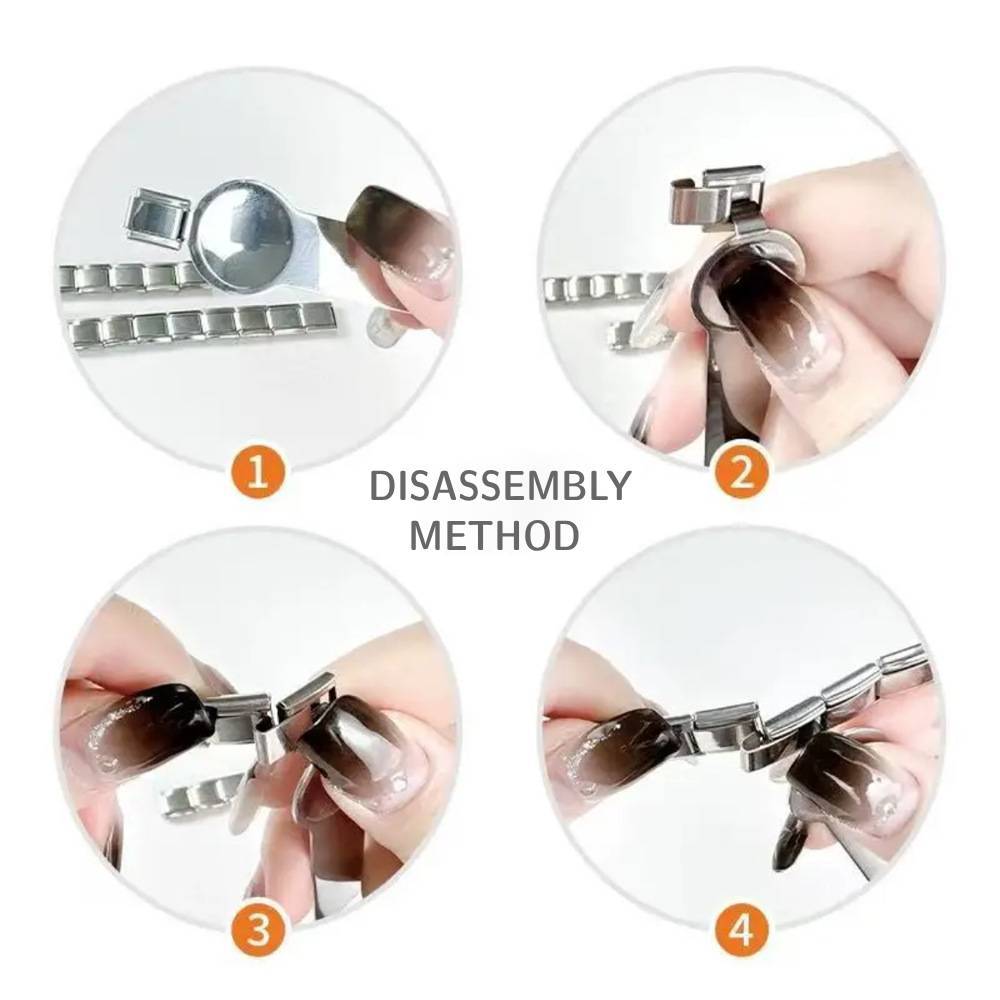 1

2

DISASSEMBLY METHOD

3

4