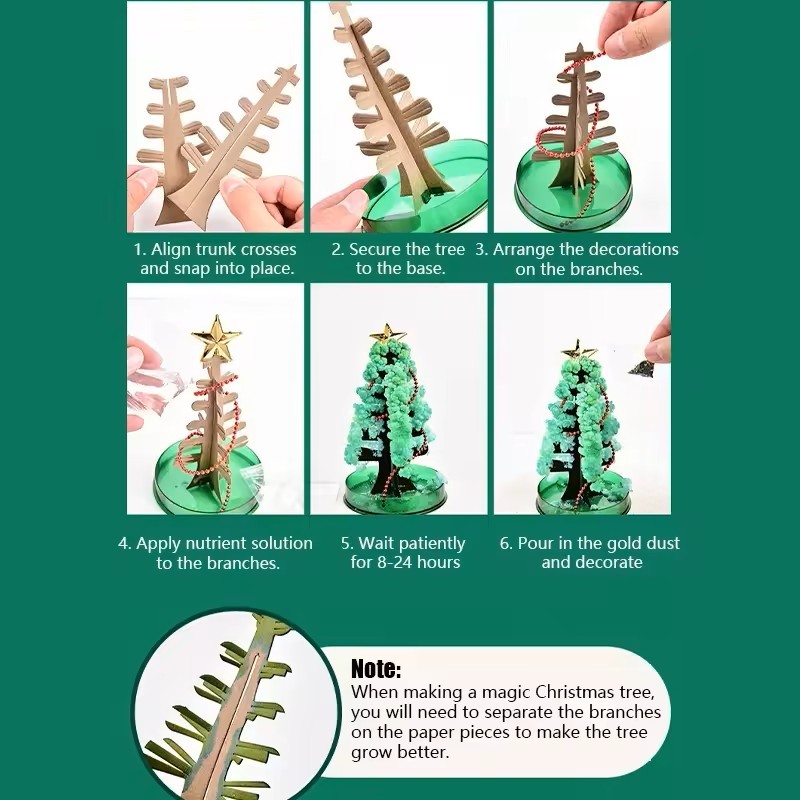 1. Align trunk crosses and snap into place.

2. Secure the tree to the base.

3. Arrange the decorations on the branches.

4. Apply nutrient solution to the branches.

5. Wait patiently for 8-24 hours

6. Pour in the gold dust and decorate

Note:
When making a magic Christmas tree, you will need to separate the branches on the paper pieces to make the tree grow better.