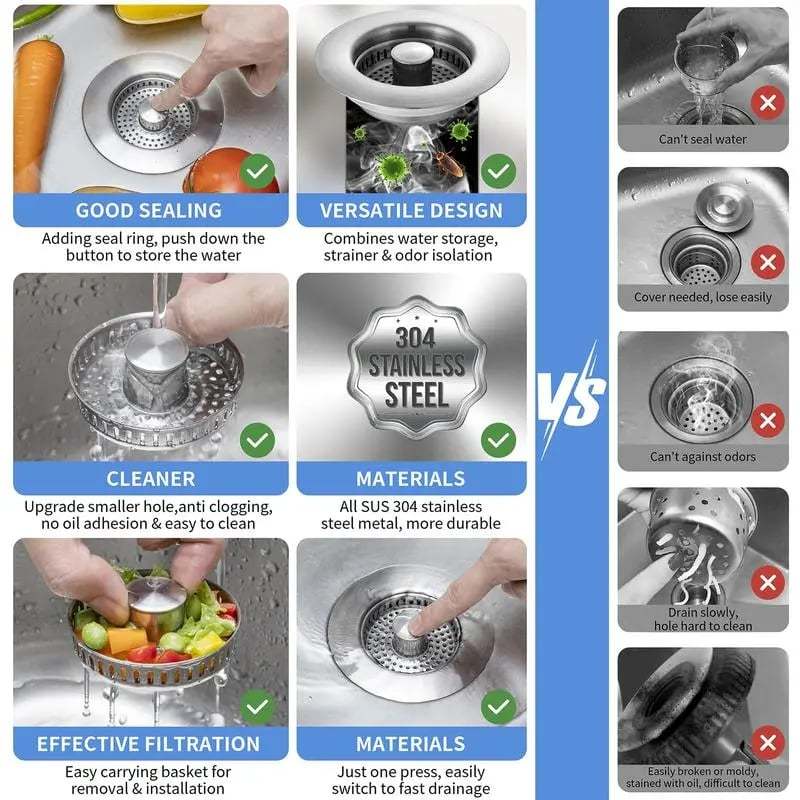 GOOD SEALING
Adding seal ring, push down the button to store the water

VERSATILE DESIGN
Combines water storage, strainer & odor isolation

CLEANER
Upgrade smaller hole,anti clogging, no oil adhesion & easy to clean

304 STAINLESS STEEL

MATERIALS
All SUS 304 stainless steel metal, more durable

EFFECTIVE FILTRATION
Easy carrying basket for removal & installation

MATERIALS
Just one press, easily switch to fast drainage

VS

Can't seal water

Cover needed, lose easily

Can't against odors

Drain slowly, hole hard to clean

Easily broken or moldy, stained with oil, difficult to clean