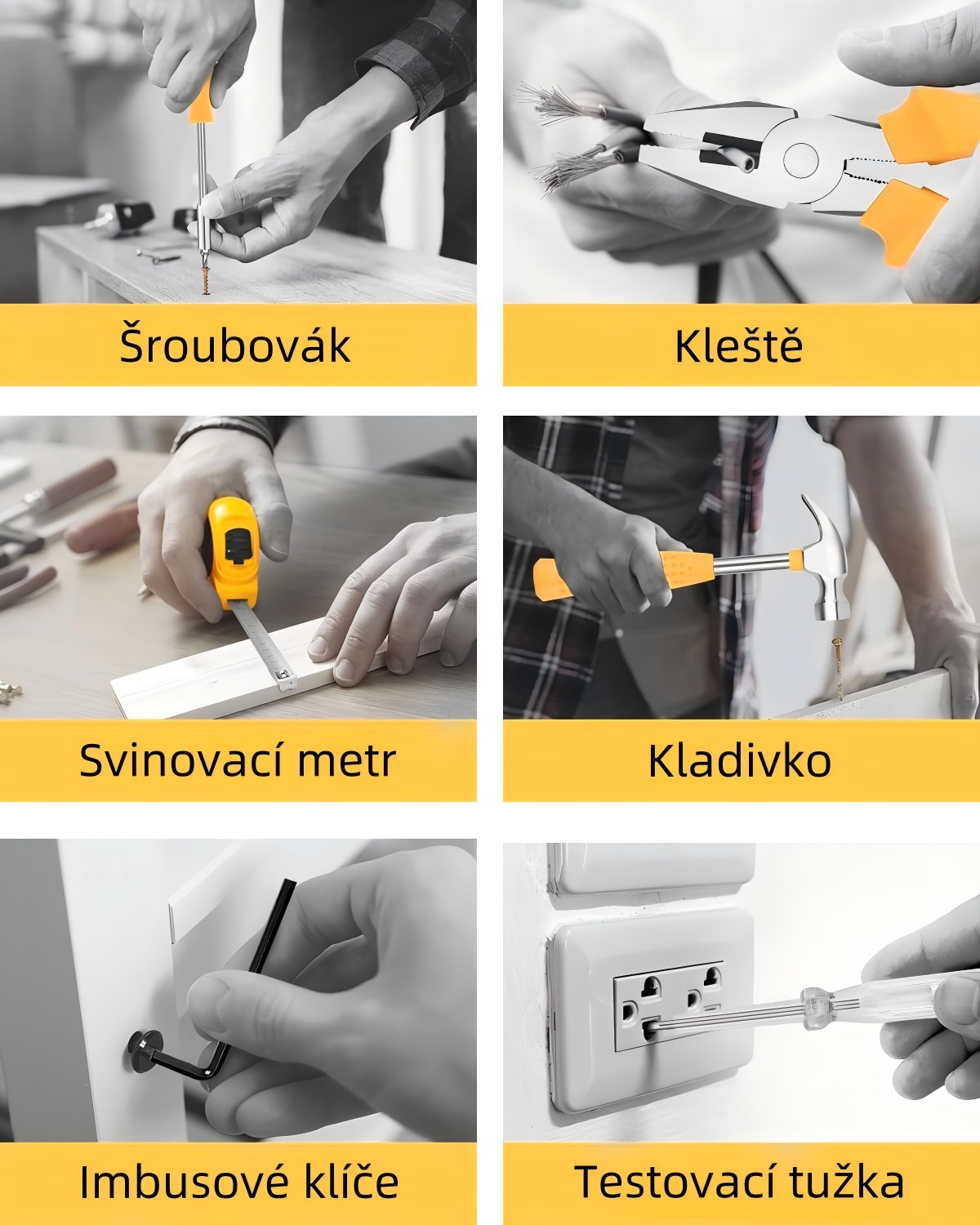 Šroubovák

Kleště

Svinovací metr

Kladivko

Imbusové klíče

Testovací tužka