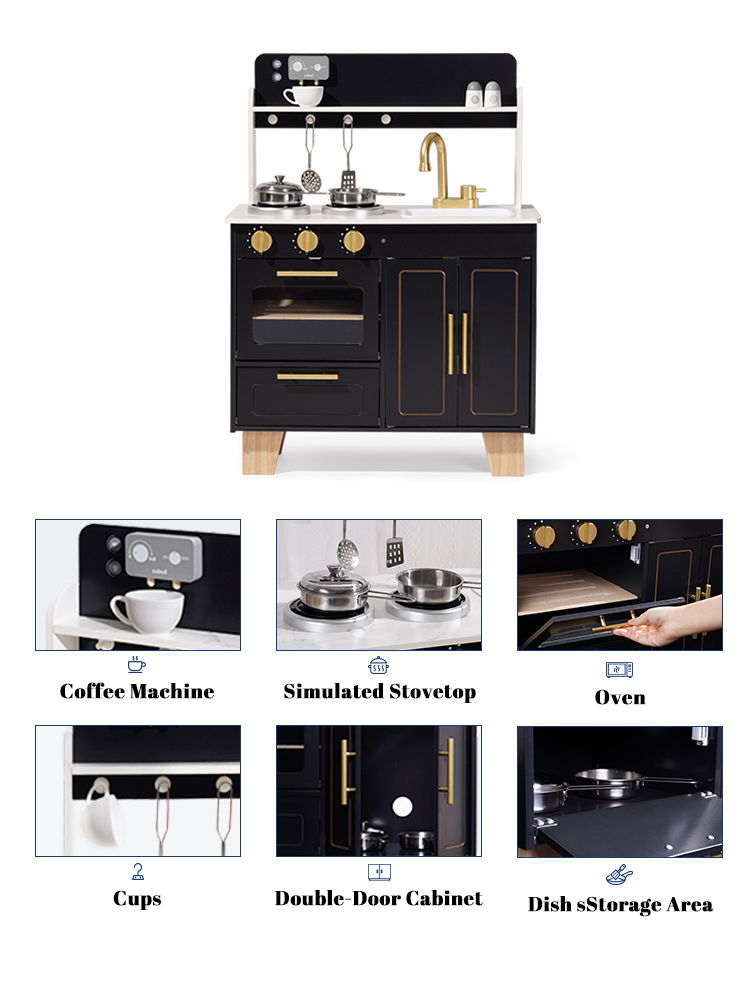 Coffee Machine

Simulated Stovetop

Oven

Cups

Double-Door Cabinet

Dish sStorage Area