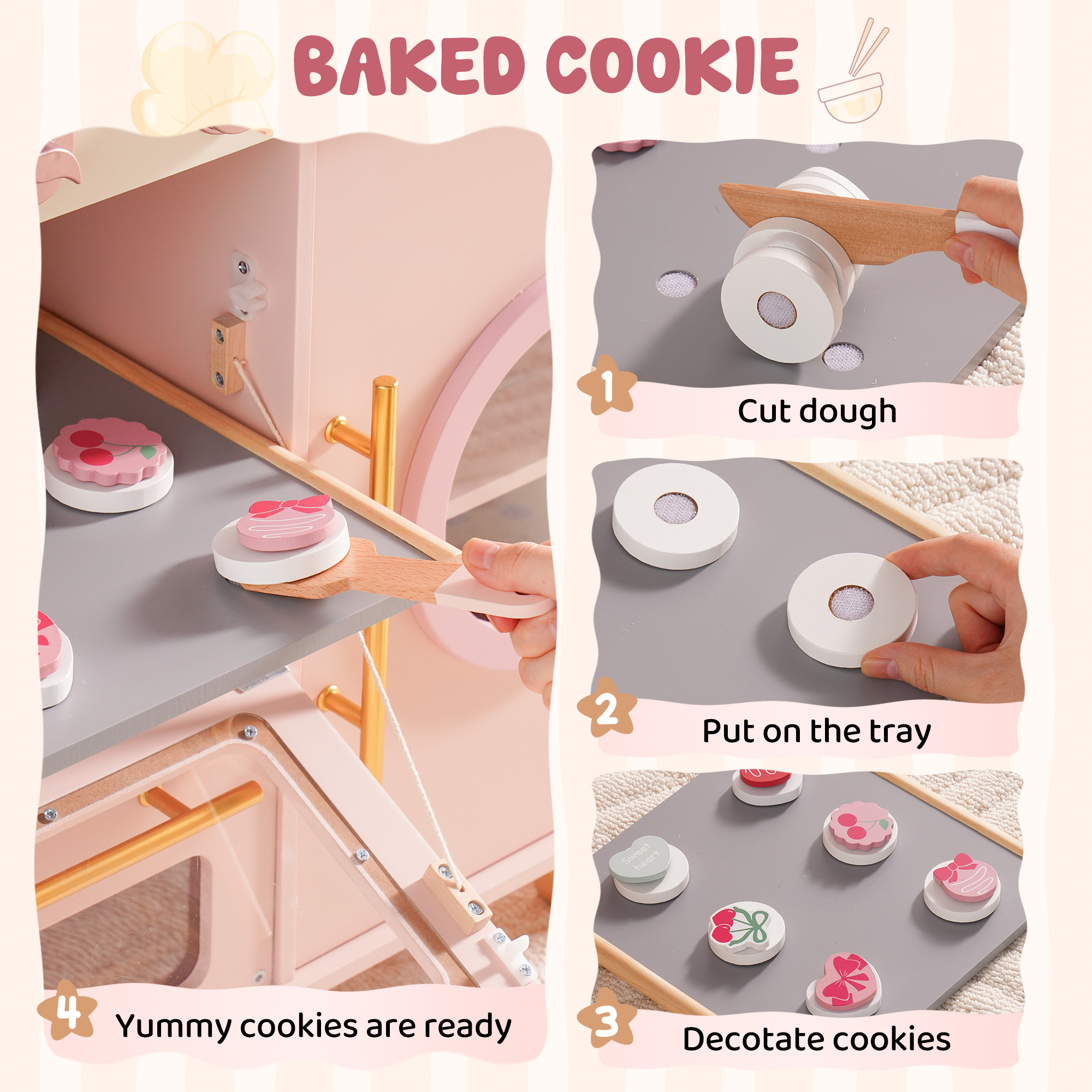 BAKED COOKIE

1 Cut dough

2 Put on the tray

Sweet heart

3 Decotate cookies

4 Yummy cookies are ready