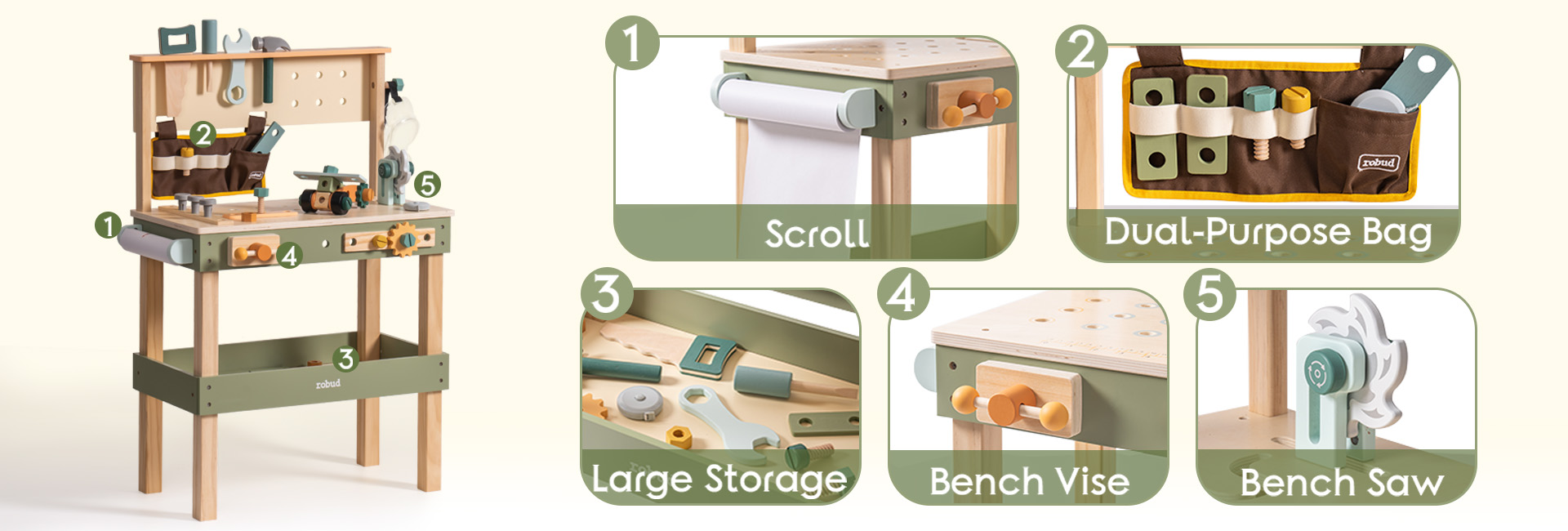 2
5
1
4
3
robud

1
Scroll

2
robud
Dual-Purpose Bag

3
Large Storage

4
Bench Vise

5
Bench Saw