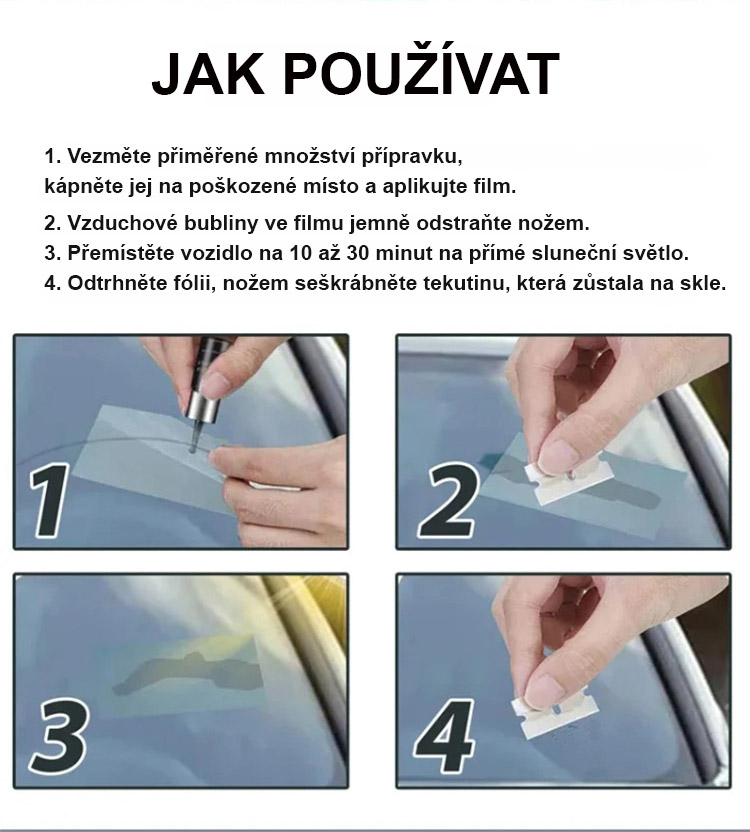 JAK POUŽÍVAT

1. Vezměte přiměřené množství přípravku, kápněte jej na poškozené místo a aplikujte film.

2. Vzduchové bubliny ve filmu jemně odstraňte nožem.

3. Přemístěte vozidlo na 10 až 30 minut na přímé sluneční světlo.

4. Odtrhněte fólii, nožem seškrábněte tekutinu, která zůstala na skle.

1

2

3

4