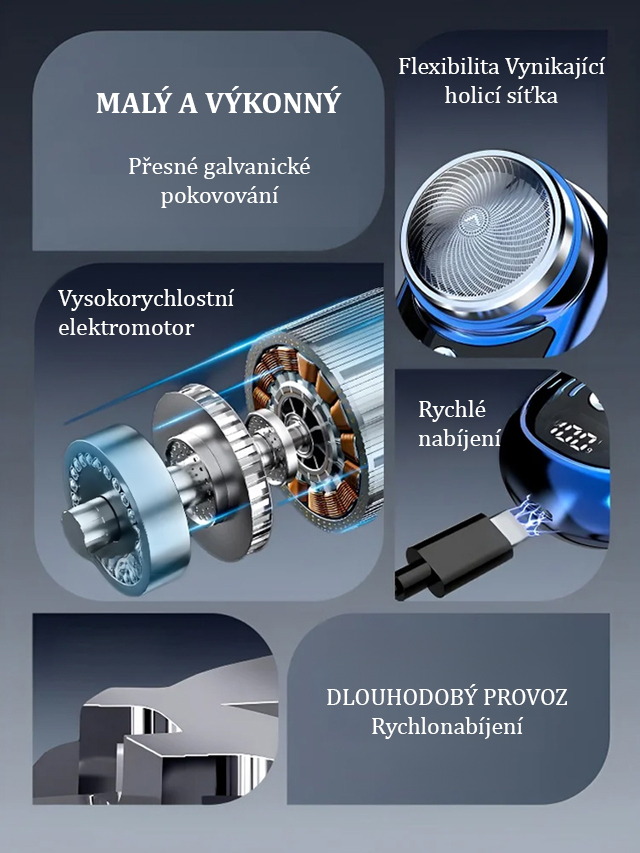 MALÝ A VÝKONNÝ

Přesné galvanické pokovování

Flexibilita Vynikající holicí síťka

Vysokorychlostní elektromotor

Rychlé nabíjení

100

DLOUHODOBÝ PROVOZ
Rychlonabíjení