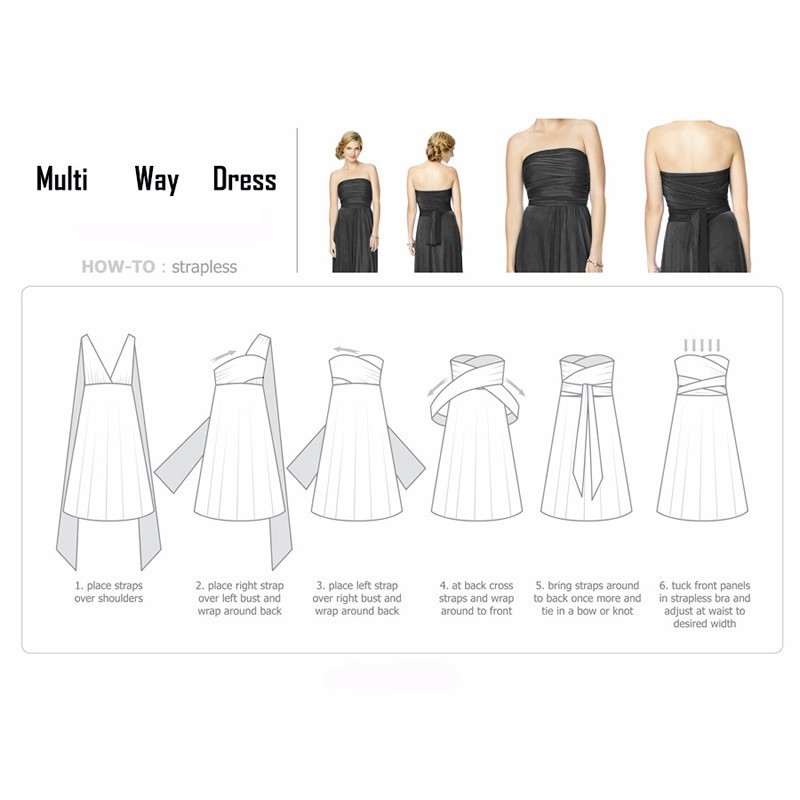 Multi Way Dress

HOW-TO : strapless

1. place straps over shoulders

2. place right strap over left bust and wrap around back

3. place left strap over right bust and wrap around back

4. at back cross straps and wrap around to front

5. bring straps around to back once more and tie in a bow or knot

6. tuck front panels in strapless bra and adjust at waist to desired width