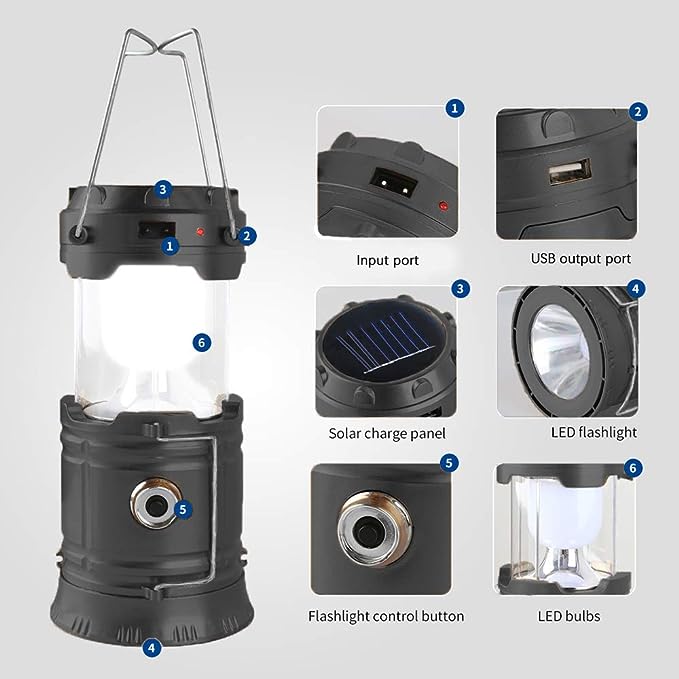 3
1
2
6
5
4

1
Input port

2
USB output port

3
Solar charge panel

4
LED flashlight

5
Flashlight control button

6
LED bulbs