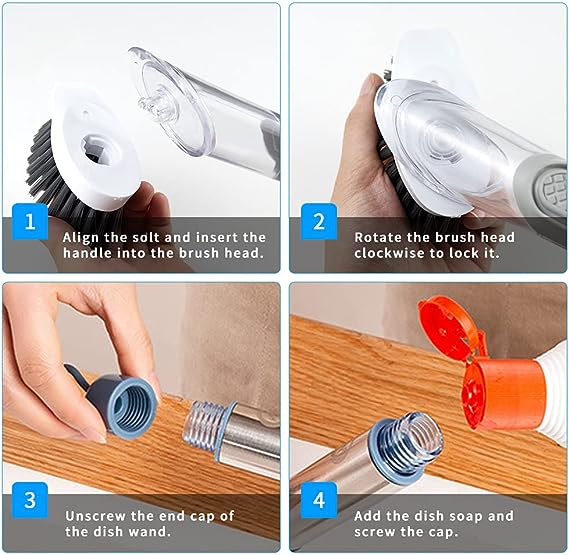 1
Align the solt and insert the handle into the brush head.

2
Rotate the brush head clockwise to lock it.

3
Unscrew the end cap of the dish wand.

4
Add the dish soap and screw the cap.