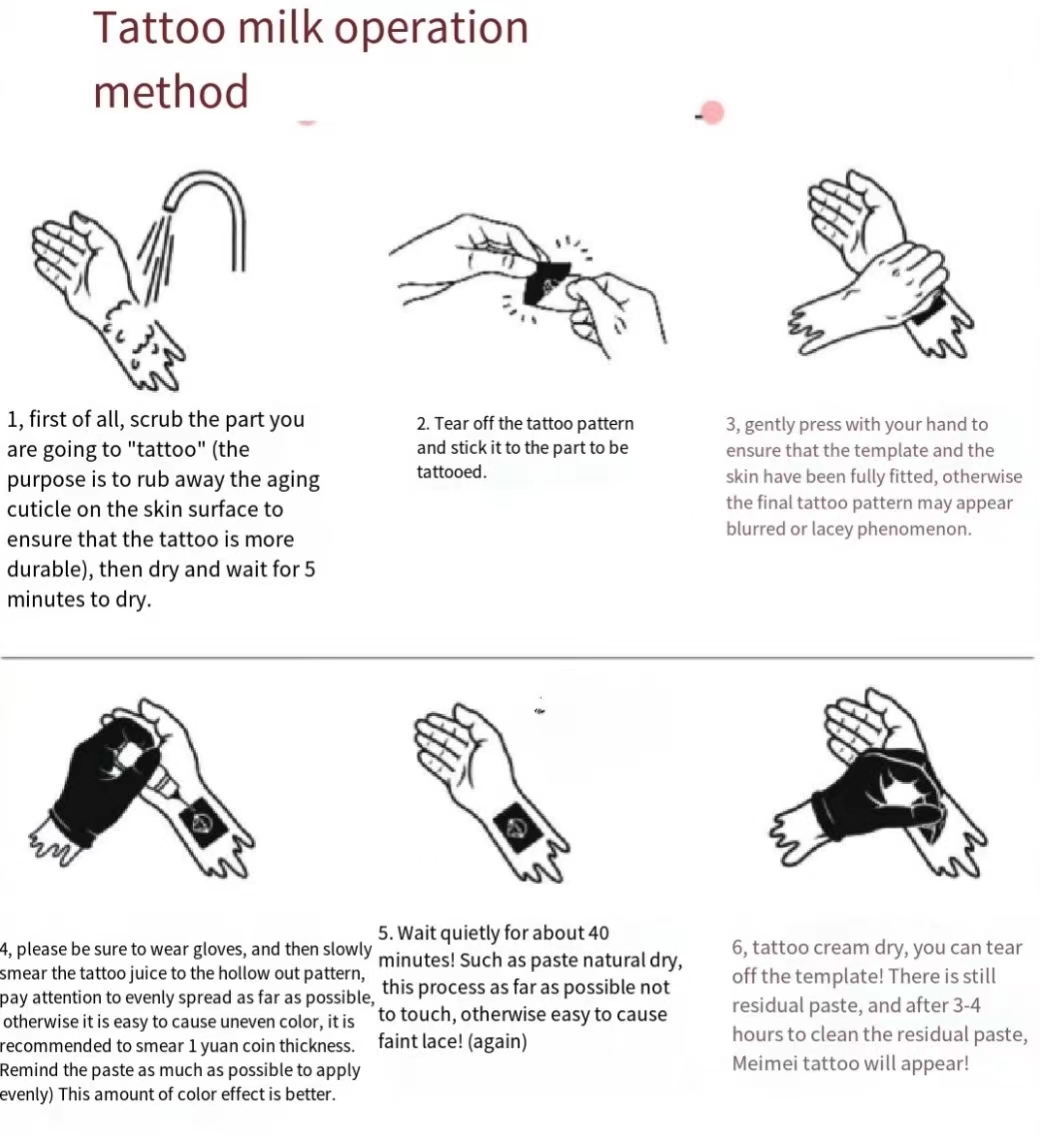 Tattoo milk operation method

1, first of all, scrub the part you are going to "tattoo" (the purpose is to rub away the aging cuticle on the skin surface to ensure that the tattoo is more durable), then dry and wait for 5 minutes to dry.

2. Tear off the tattoo pattern and stick it to the part to be tattooed.

3, gently press with your hand to ensure that the template and the skin have been fully fitted, otherwise the final tattoo pattern may appear blurred or lacey phenomenon.

4, please be sure to wear gloves, and then slowly smear the tattoo juice to the hollow out pattern, pay attention to evenly spread as far as possible, otherwise it is easy to cause uneven color, it is recommended to smear 1 yuan coin thickness. Remind the paste as much as possible to apply evenly) This amount of color effect is better.

5. Wait quietly for about 40 minutes! Such as paste natural dry, this process as far as possible not to touch, otherwise easy to cause faint lace! (again)

6, tattoo cream dry, you can tear off the template! There is still residual paste, and after 3-4 hours to clean the residual paste, Meimei tattoo will appear!