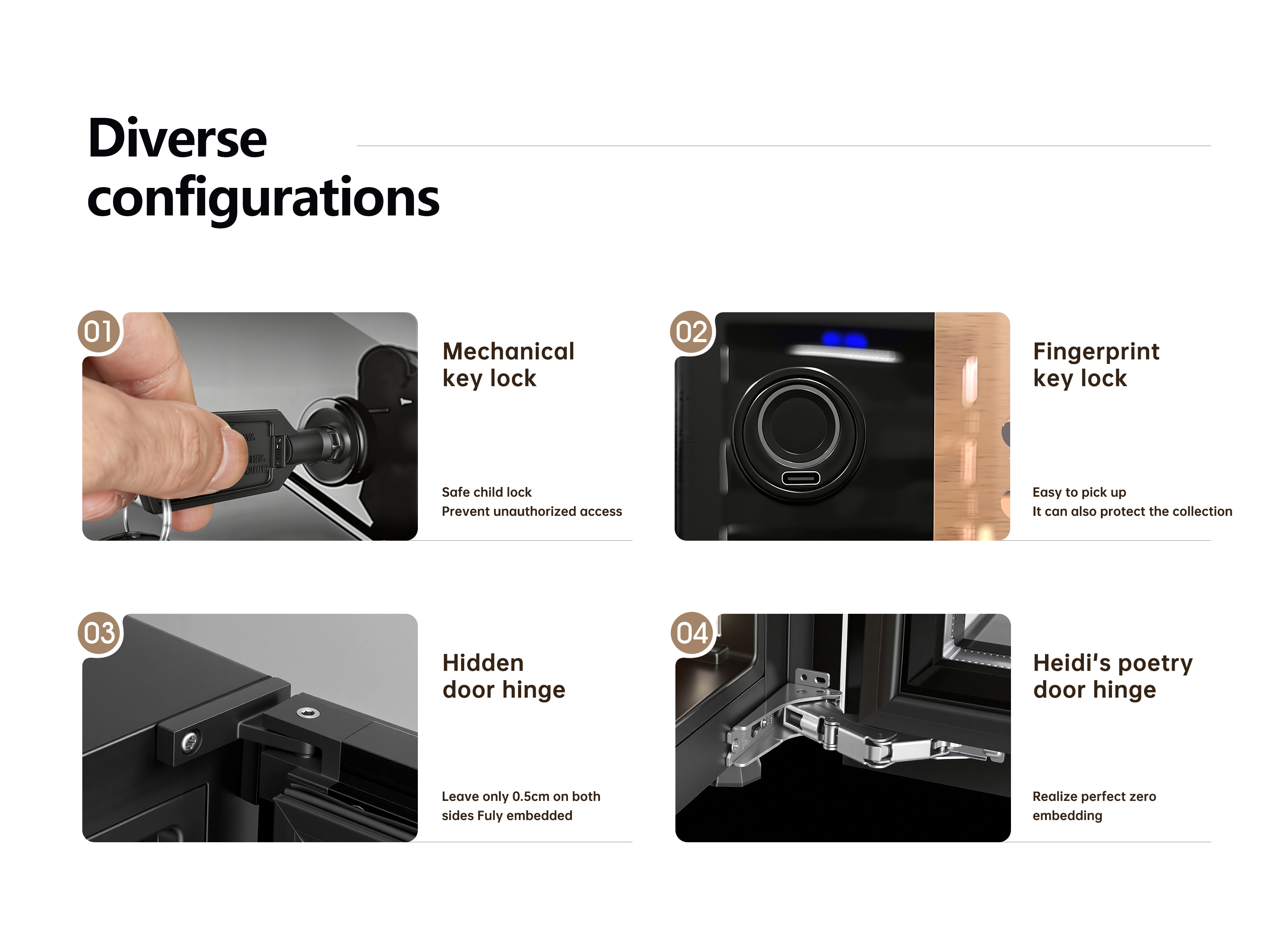 Diverse configurations

01

Mechanical key lock

Safe child lock
Prevent unauthorized access

02

Fingerprint key lock

Easy to pick up
It can also protect the collection

03

Hidden door hinge

Leave only 0.5cm on both sides Fuly embedded

04

Heidi's poetry door hinge

Realize perfect zero embedding