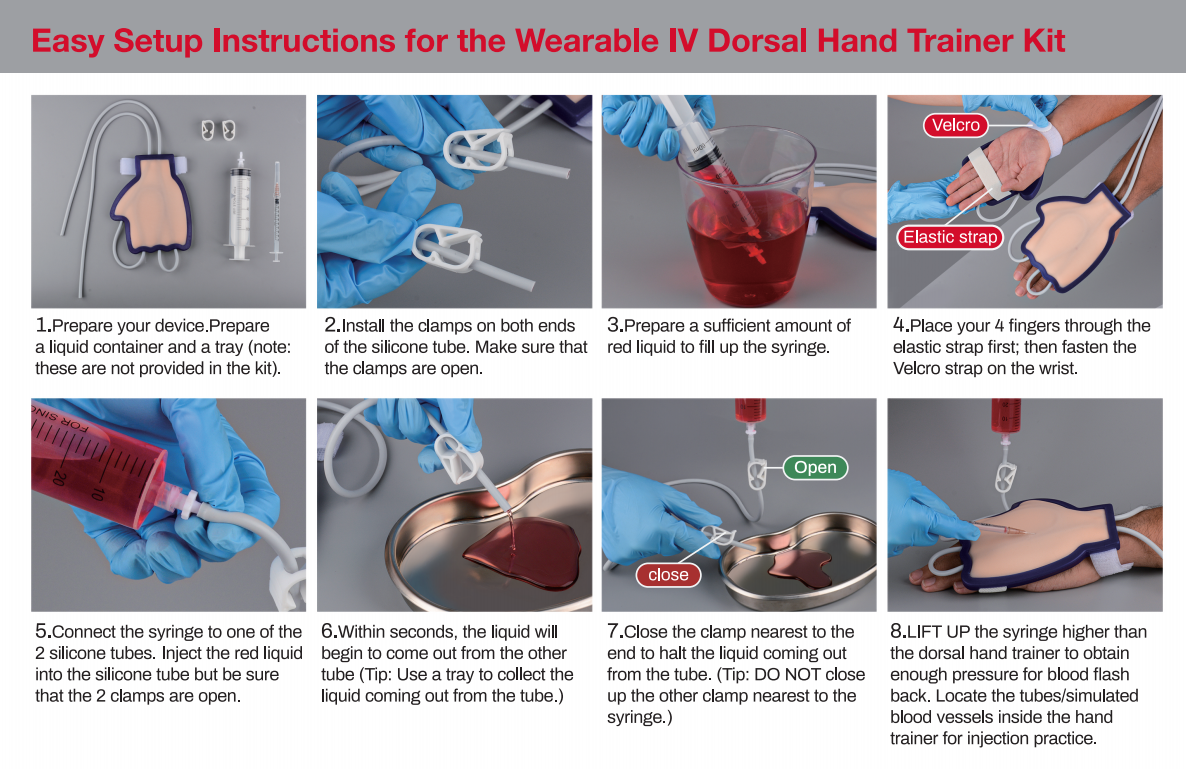 Easy Setup Instructions for the Wearable IV Dorsal Hand Trainer Kit

1.Prepare your device.Prepare a liquid container and a tray (note: these are not provided in the kit).

2.Install the clamps on both ends of the silicone tube. Make sure that the clamps are open.

3.Prepare a sufficient amount of red liquid to fill up the syringe.

Velcro

Elastic strap

4.Place your 4 fingers through the elastic strap first; then fasten the Velcro strap on the wrist.

FOR SING

20

10

5.Connect the syringe to one of the 2 silicone tubes. Inject the red liquid into the silicone tube but be sure that the 2 clamps are open.

6.Within seconds, the liquid will begin to come out from the other tube (Tip: Use a tray to collect the liquid coming out from the tube.)

Open

close

7.Close the clamp nearest to the end to halt the liquid coming out from the tube. (Tip: DO NOT close up the other clamp nearest to the syringe.)

8.LIFT UP the syringe higher than the dorsal hand trainer to obtain enough pressure for blood flash back. Locate the tubes/simulated blood vessels inside the hand trainer for injection practice.