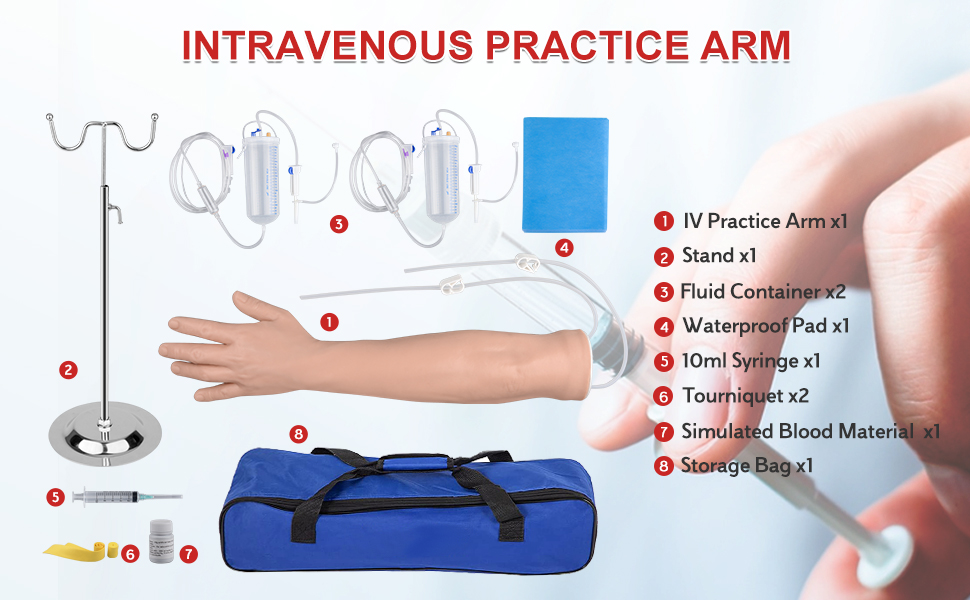 INTRAVENOUS PRACTICE ARM

3

4

1

2

8

5

6

7

1 IV Practice Arm x1
2 Stand x1
3 Fluid Container x2
4 Waterproof Pad x1
5 10ml Syringe x1
6 Tourniquet x2
7 Simulated Blood Material x1
8 Storage Bag x1