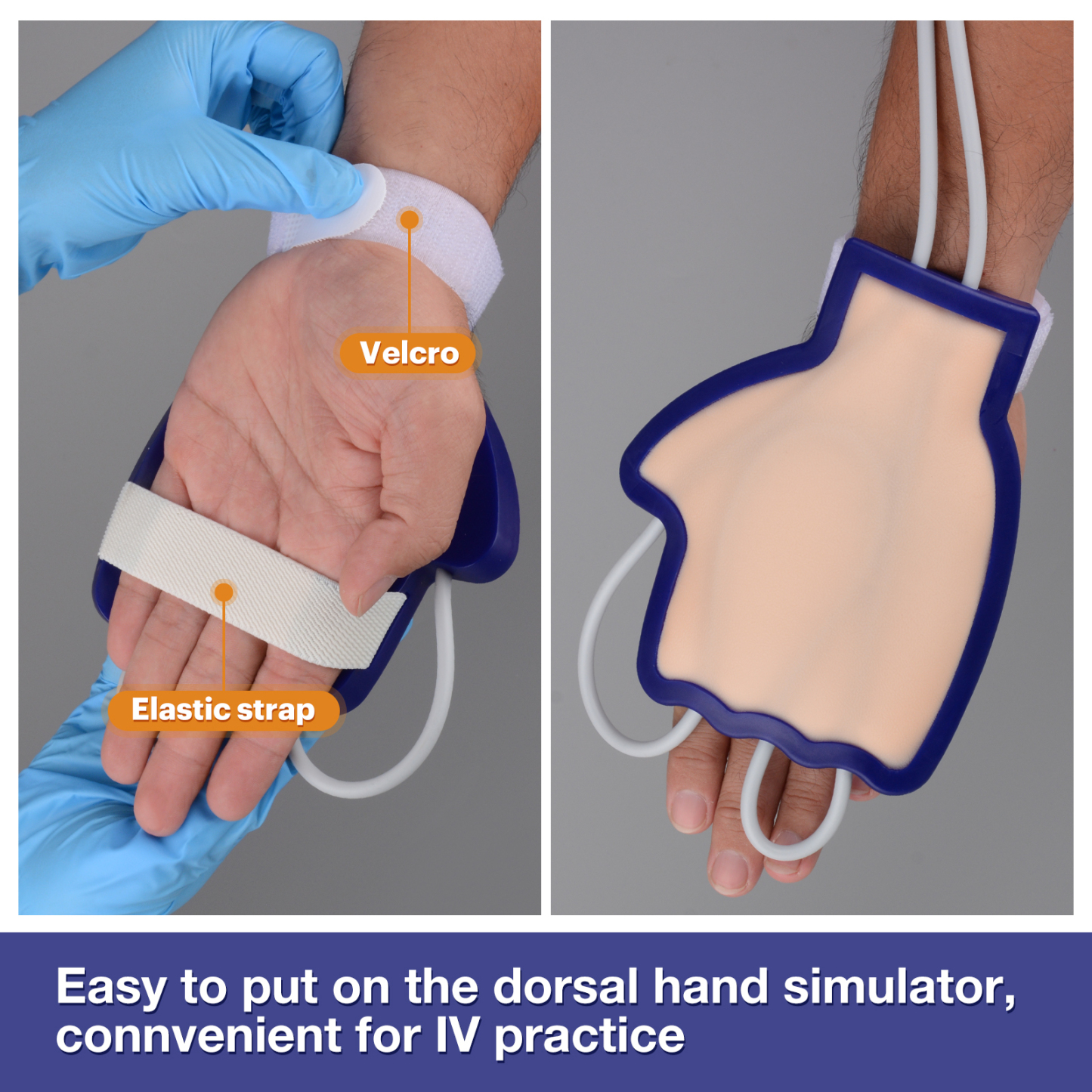 Velcro

Elastic strap

Easy to put on the dorsal hand simulator, connvenient for IV practice