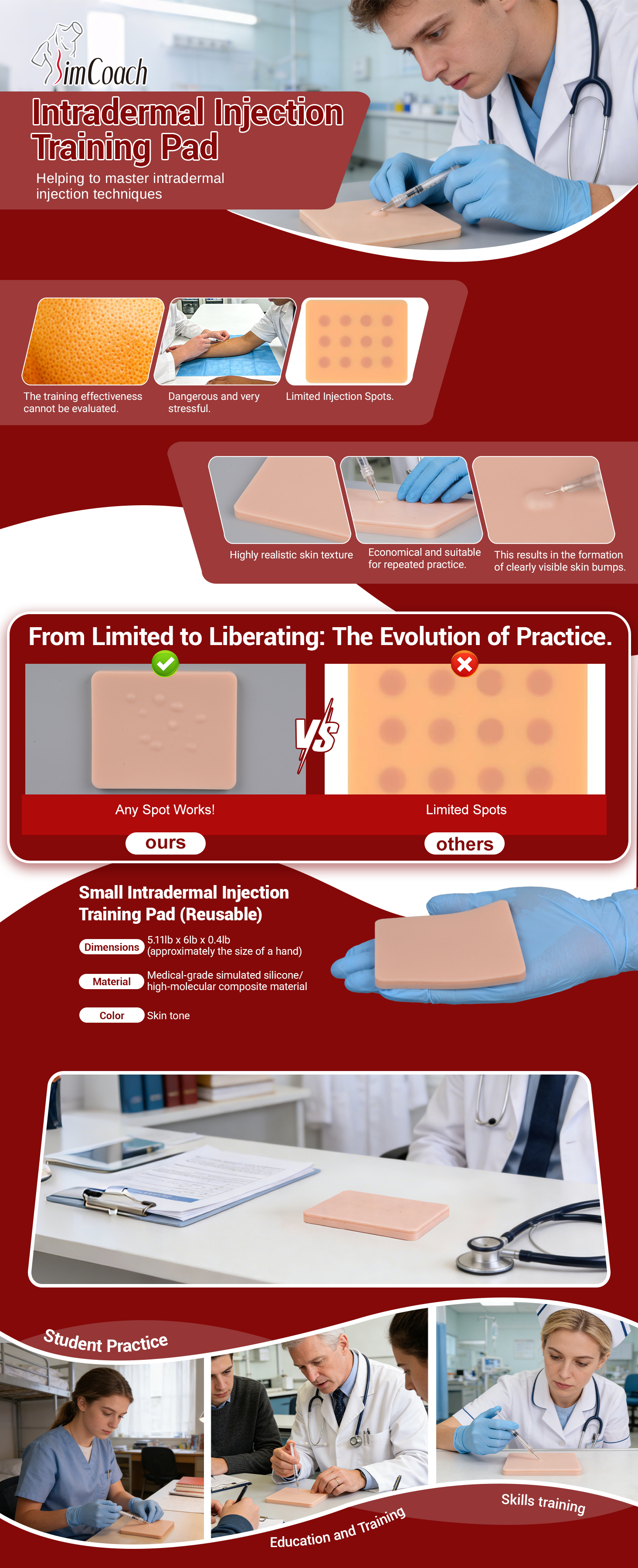 SimCoach

Intradermal Injection Training Pad

Helping to master intradermal injection techniques

The training effectiveness cannot be evaluated.

Dangerous and very stressful.

Limited Injection Spots.

Highly realistic skin texture

Economical and suitable for repeated practice.

This results in the formation of clearly visible skin bumps.

From Limited to Liberating: The Evolution of Practice.

VS

Any Spot Works!

Limited Spots

ours

others

Small Intradermal Injection Training Pad (Reusable)

Dimensions 5.11lb x 6lb x 0.4lb (approximately the size of a hand)

Material Medical-grade simulated silicone/ high-molecular composite material

Color Skin tone

Student Practice

Education and Training

Skills training