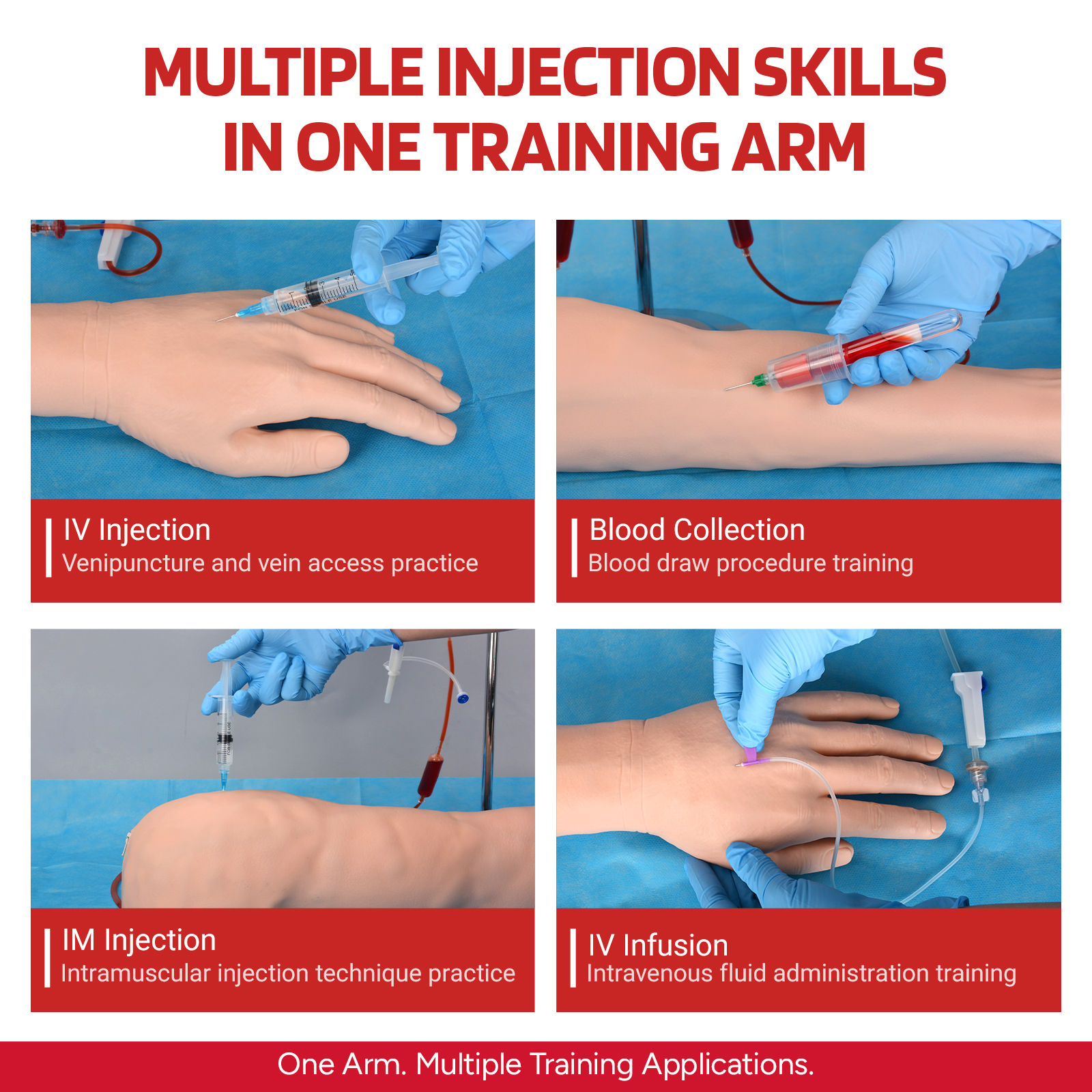 MULTIPLE INJECTION SKILLS
IN ONE TRAINING ARM

IV Injection
Venipuncture and vein access practice

Blood Collection
Blood draw procedure training

IM Injection
Intramuscular injection technique practice

IV Infusion
Intravenous fluid administration training

One Arm. Multiple Training Applications.