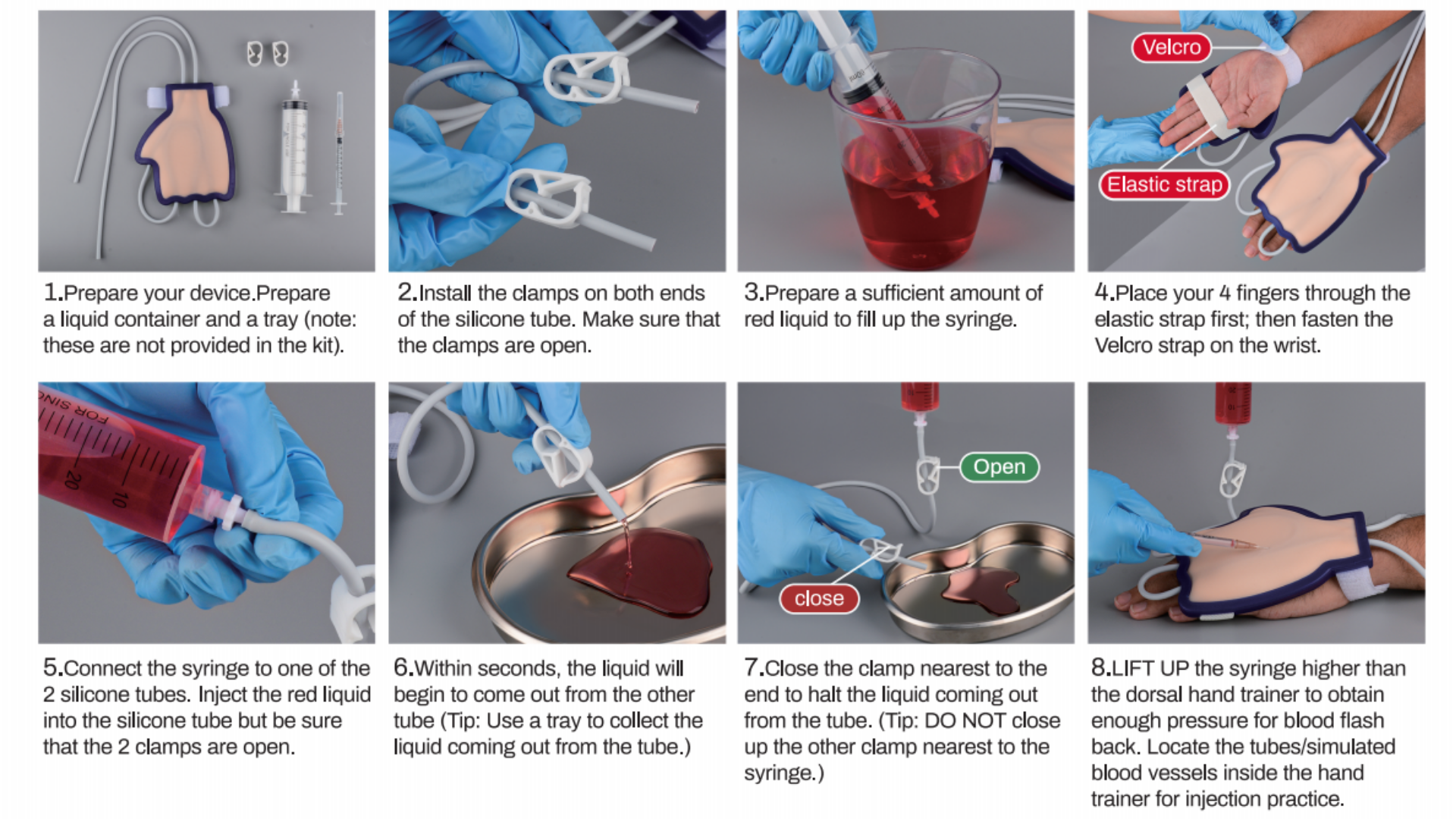 1.Prepare your device.Prepare a liquid container and a tray (note: these are not provided in the kit).

2.Install the clamps on both ends of the silicone tube. Make sure that the clamps are open.

3.Prepare a sufficient amount of red liquid to fill up the syringe.

Velcro

Elastic strap

4.Place your 4 fingers through the elastic strap first; then fasten the Velcro strap on the wrist.

FOR SING

20

10

5.Connect the syringe to one of the 2 silicone tubes. Inject the red liquid into the silicone tube but be sure that the 2 clamps are open.

6.Within seconds, the liquid will begin to come out from the other tube (Tip: Use a tray to collect the liquid coming out from the tube.)

Open

close

7.Close the clamp nearest to the end to halt the liquid coming out from the tube. (Tip: DO NOT close up the other clamp nearest to the syringe.)

8.LIFT UP the syringe higher than the dorsal hand trainer to obtain enough pressure for blood flash back. Locate the tubes/simulated blood vessels inside the hand trainer for injection practice.