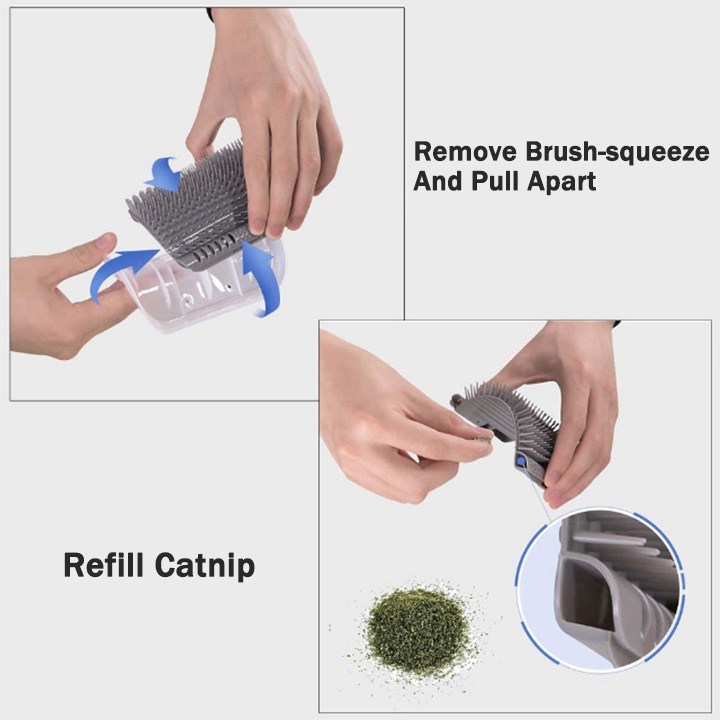 Remove Brush-squeeze And Pull Apart

Refill Catnip