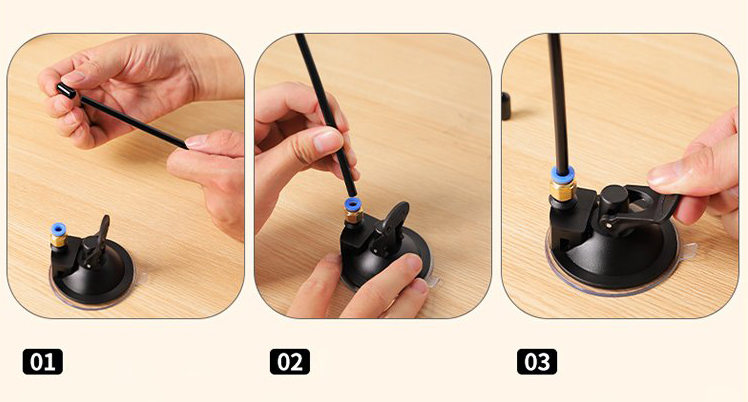 01

02

03